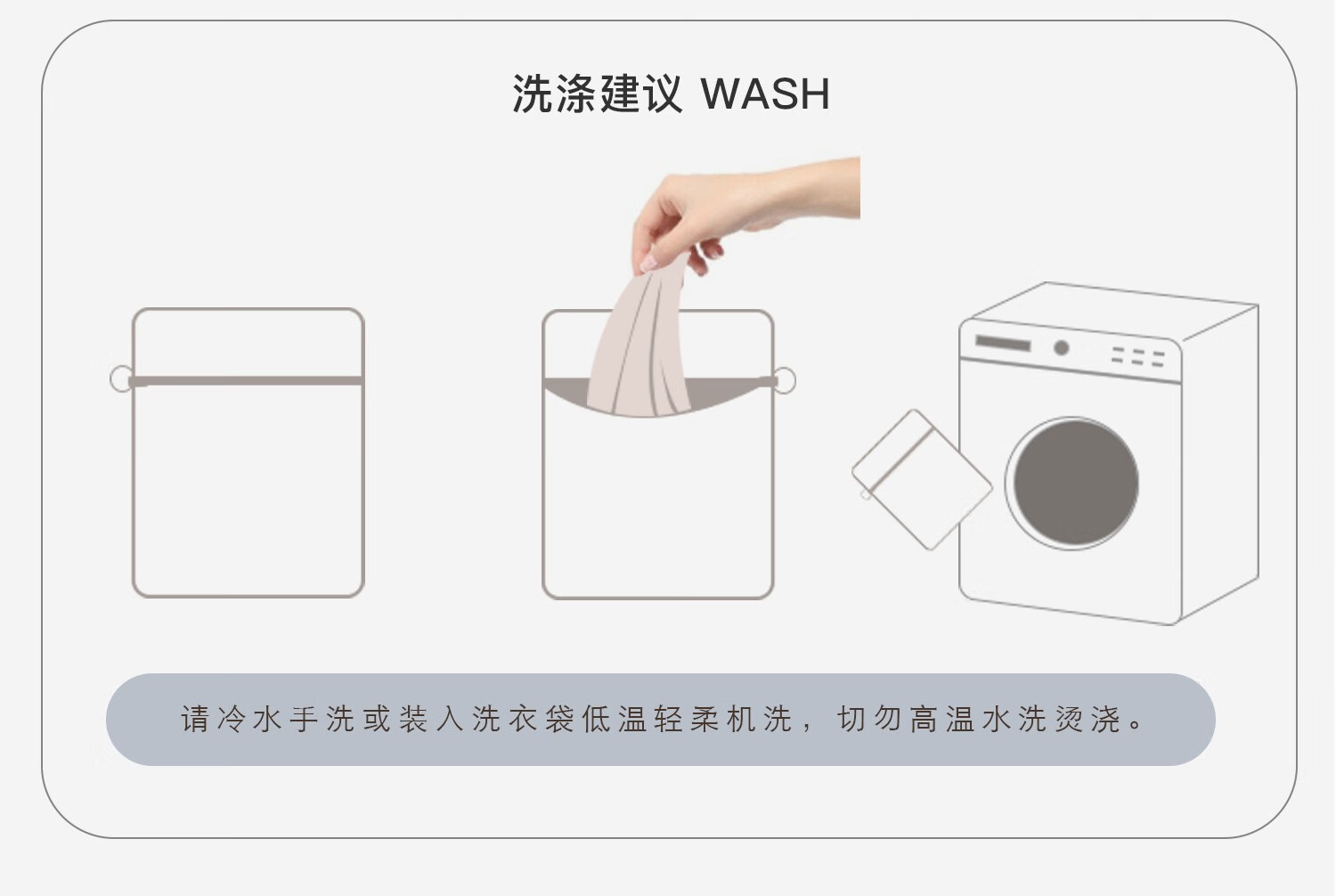 洗涤建议 WASH

请冷水手洗或装入洗衣袋低温轻柔机洗，切勿高温水洗烫浇。