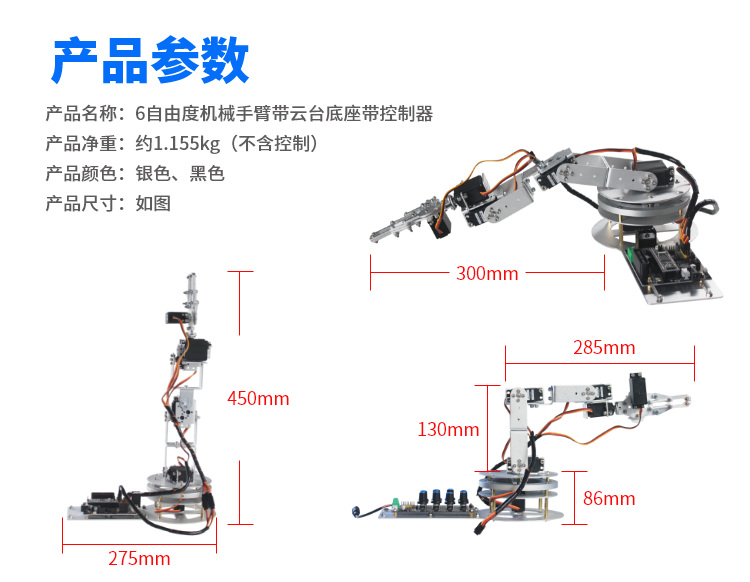 产品参数

产品名称：6自由度机械手臂带云台底座带控制器
产品净重：约1.155kg（不含控制）
产品颜色：银色、黑色
产品尺寸：如图

300mm

450mm

275mm

285mm

130mm

86mm