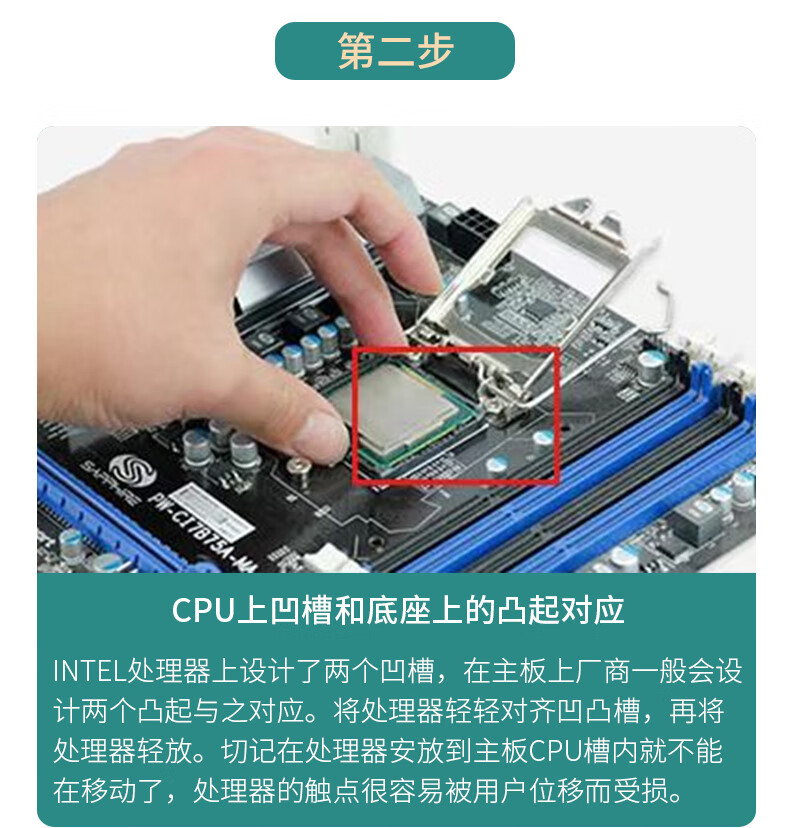 第二步

SAPPHIRE
PW-CI7B75A-MA

CPU上凹槽和底座上的凸起对应

INTEL处理器上设计了两个凹槽，在主板上厂商一般会设计两个凸起与之对应。将处理器轻轻对齐凹凸槽，再将处理器轻放。切记在处理器安放到主板CPU槽内就不能在移动了，处理器的触点很容易被用户位移而受损。