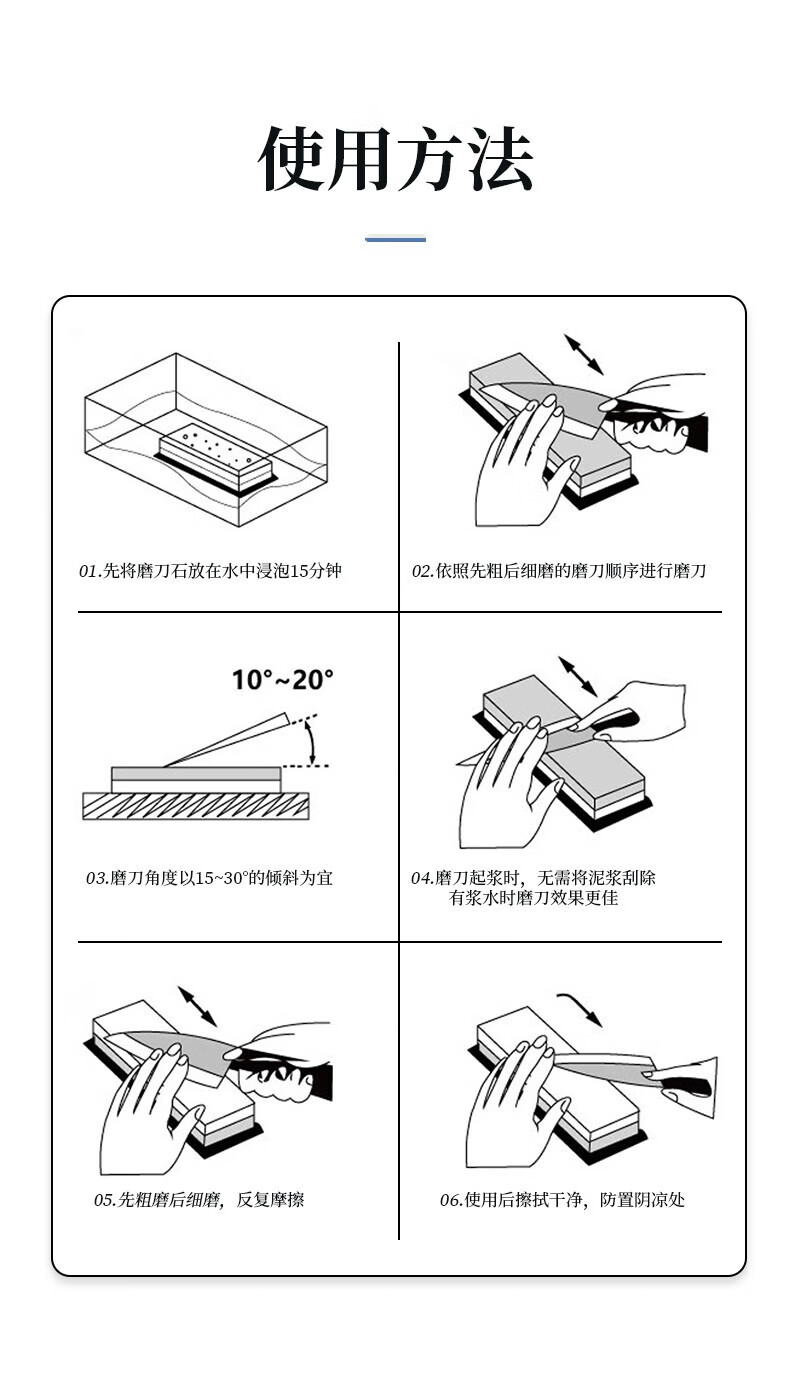 使用方法

01.先将磨刀石放在水中浸泡15分钟

02.依照先粗后细磨的磨刀顺序进行磨刀

10°~20°

03.磨刀角度以15~30°的倾斜为宜

04.磨刀起浆时，无需将泥浆刮除
有浆水时磨刀效果更佳

05.先粗磨后细磨，反复摩擦

06.使用后擦拭干净，防置阴凉处