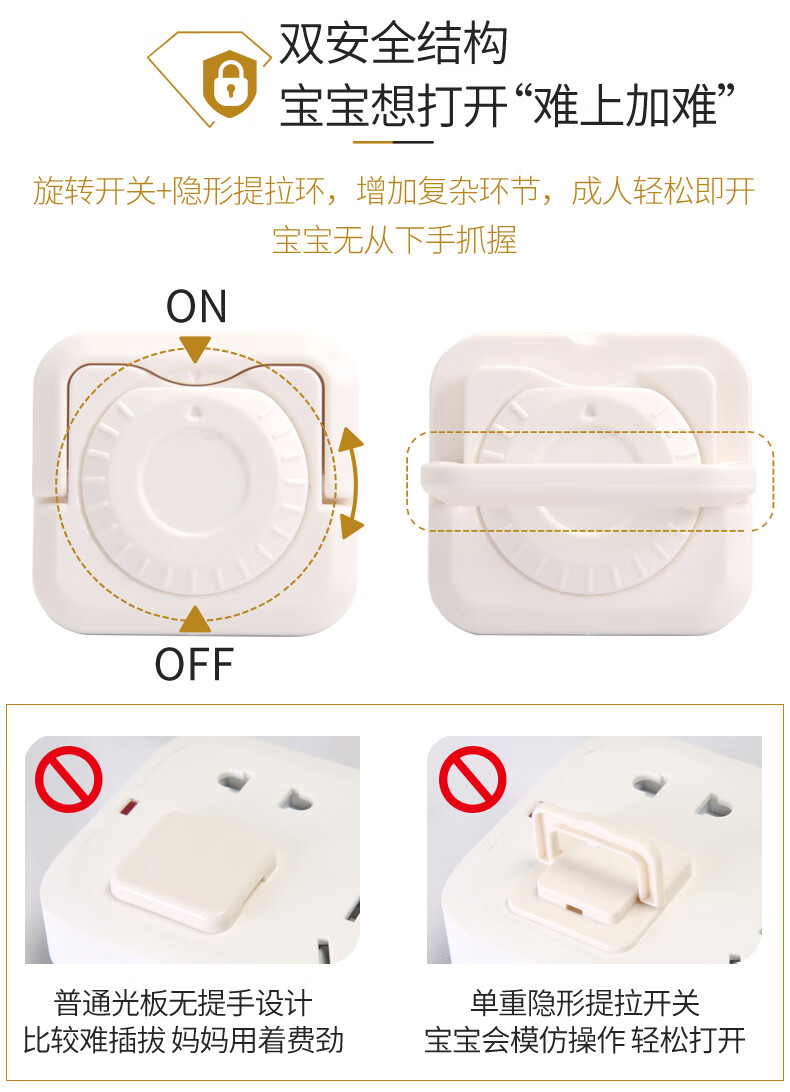 双安全结构
宝宝想打开“难上加难”

旋转开关+隐形提拉环，增加复杂环节，成人轻松即开
宝宝无从下手抓握

ON

OFF

普通光板无提手设计
比较难插拔 妈妈用着费劲

单重隐形提拉开关
宝宝会模仿操作 轻松打开