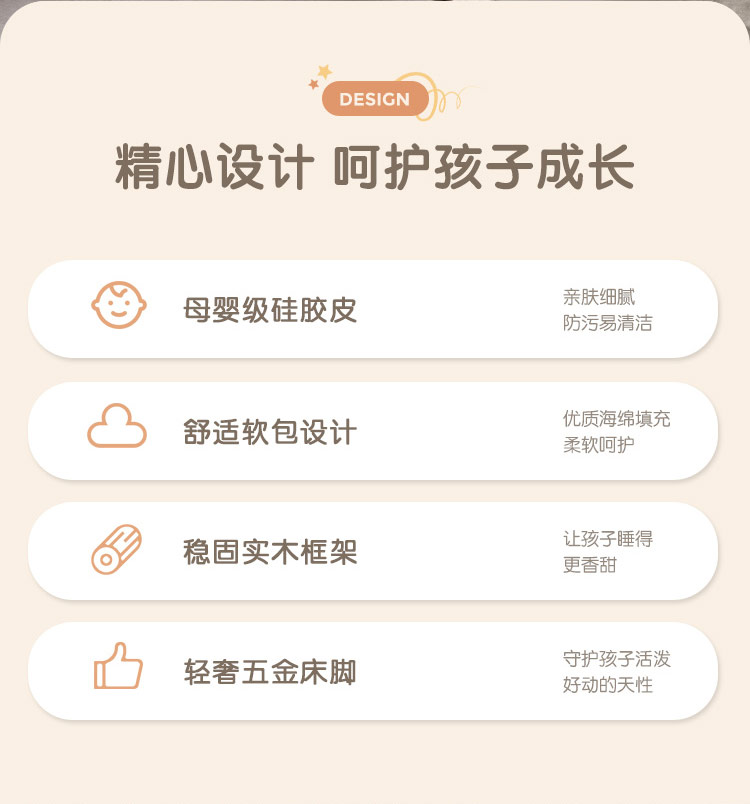 DESIGN

精心设计 呵护孩子成长

母婴级硅胶皮

亲肤细腻
防污易清洁

舒适软包设计

优质海绵填充
柔软呵护

稳固实木框架

让孩子睡得
更香甜

轻奢五金床脚

守护孩子活泼
好动的天性