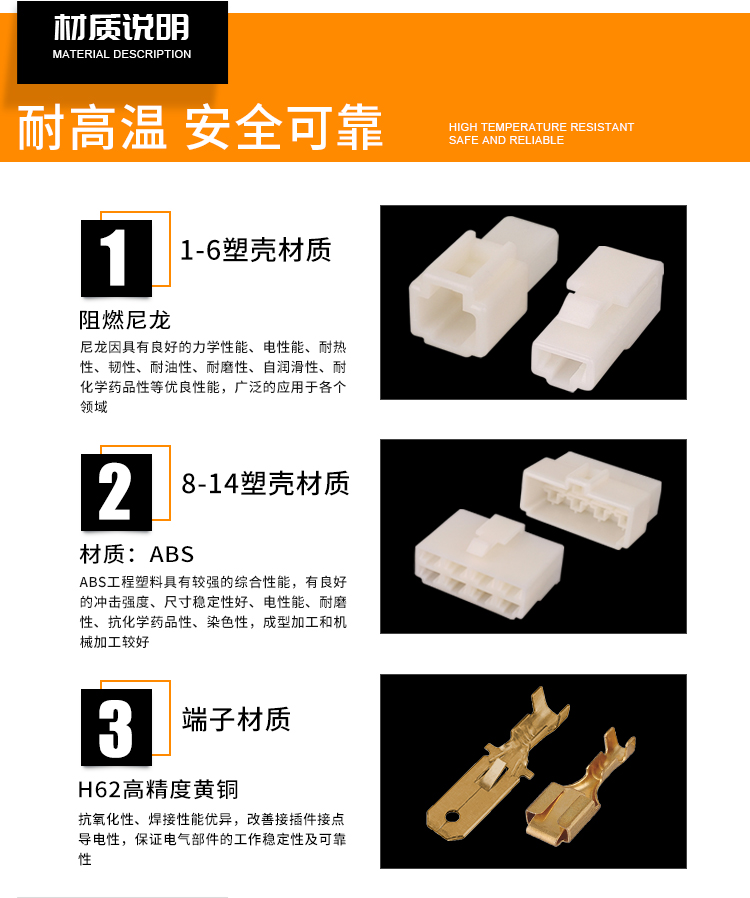 材质说明
MATERIAL DESCRIPTION

耐高温 安全可靠

HIGH TEMPERATURE RESISTANT
SAFE AND RELIABLE

1

1-6塑壳材质

阻燃尼龙

尼龙因具有良好的力学性能、电性能、耐热性、韧性、耐油性、耐磨性、自润滑性、耐化学药品性等优良性能，广泛的应用于各个领域

2

8-14塑壳材质

材质：ABS

ABS工程塑料具有较强的综合性能，有良好的冲击强度、尺寸稳定性好、电性能、耐磨性、抗化学药品性、染色性，成型加工和机械加工较好

3

端子材质

H62高精度黄铜

抗氧化性、焊接性能优异，改善接插件接点导电性，保证电气部件的工作稳定性及可靠性