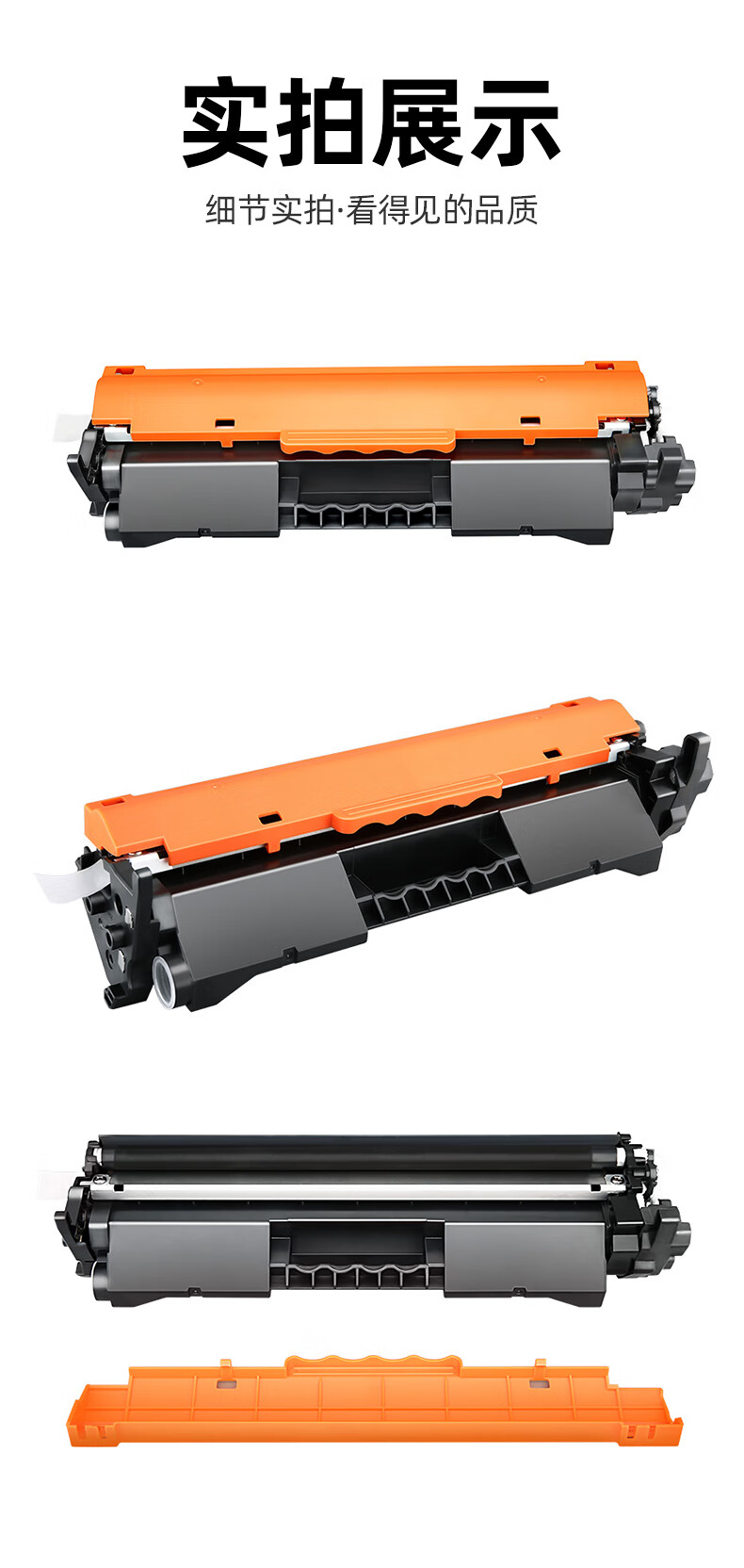 实拍展示

细节实拍·看得见的品质