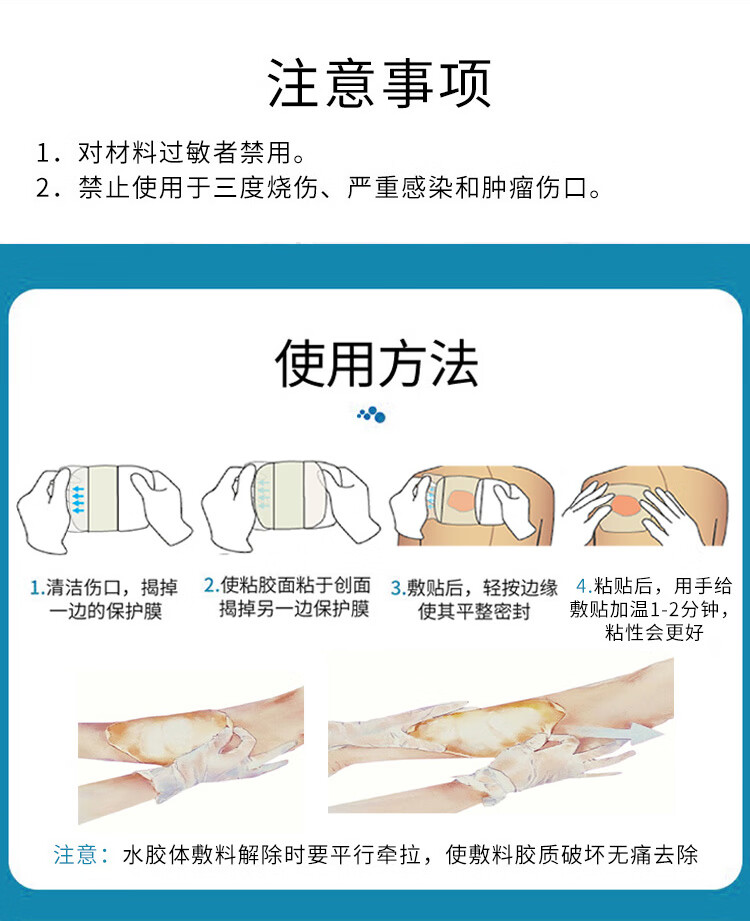 注意事项

1．对材料过敏者禁用。
2．禁止使用于三度烧伤、严重感染和肿瘤伤口。

使用方法

1.清洁伤口，揭掉一边的保护膜

2.使粘胶面粘于创面揭掉另一边保护膜

3.敷贴后，轻按边缘使其平整密封

4.粘贴后，用手给敷贴加温1-2分钟，粘性会更好

注意：水胶体敷料解除时要平行牵拉，使敷料胶质破坏无痛去除