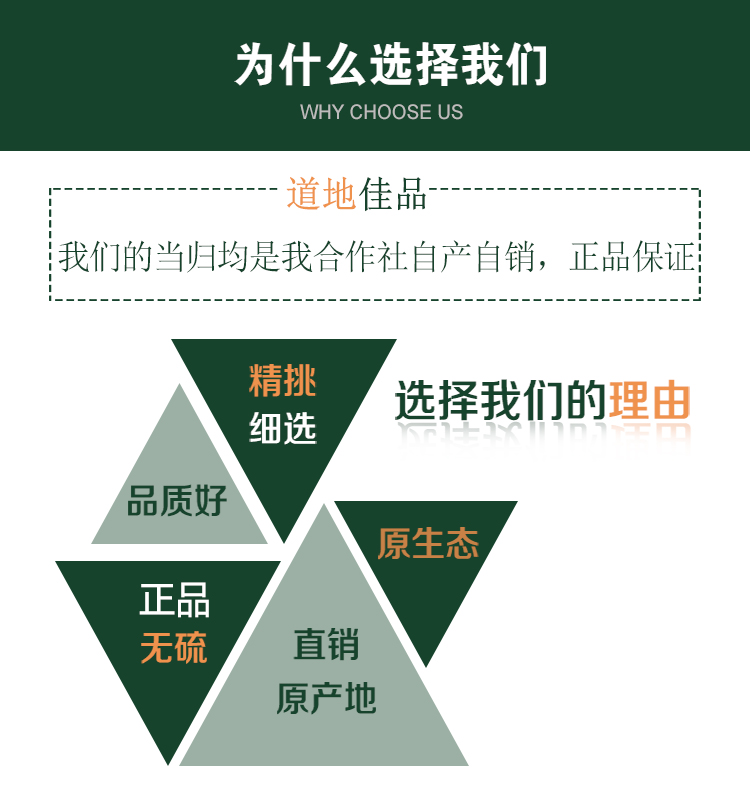 为什么选择我们
WHY CHOOSE US

道地佳品

我们的当归均是我合作社自产自销，正品保证

精挑
细选

选择我们的理由

品质好

原生态

正品
无硫

直销
原产地