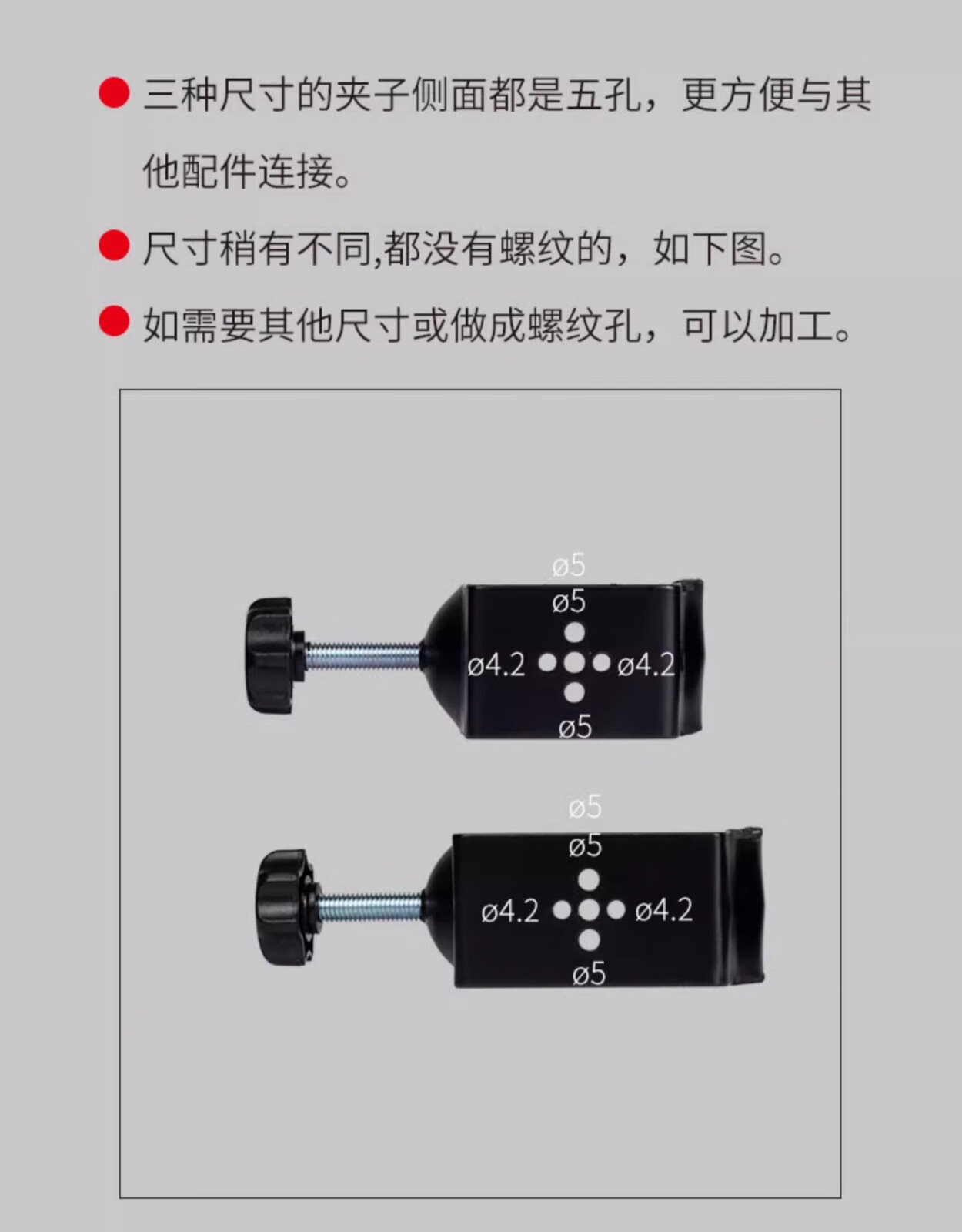 三种尺寸的夹子侧面都是五孔，更方便与其他配件连接。

尺寸稍有不同,都没有螺纹的，如下图。

如需要其他尺寸或做成螺纹孔，可以加工。

ø5
ø5
ø4.2 ø4.2
ø5

ø5
ø5
ø4.2 ø4.2
ø5