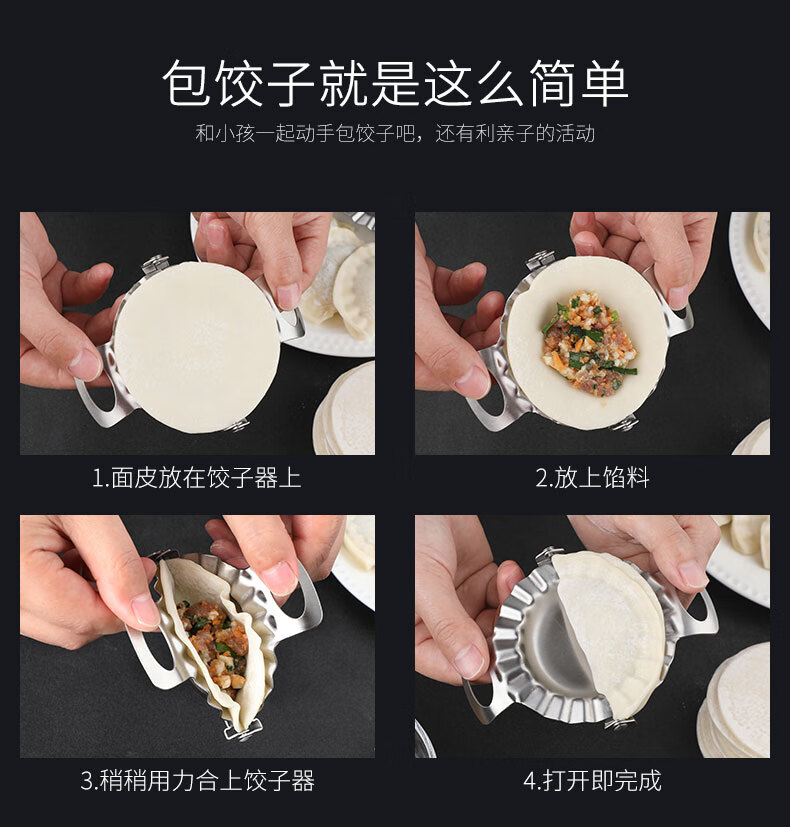 包饺子就是这么简单

和小孩一起动手包饺子吧，还有利亲子的活动

1.面皮放在饺子器上

2.放上馅料

3.稍稍用力合上饺子器

4.打开即完成