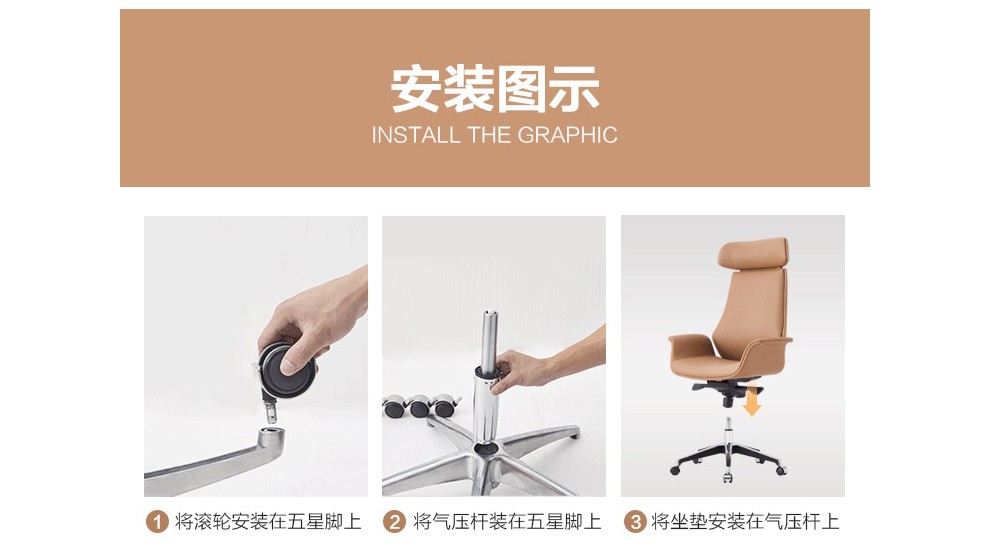 安装图示
INSTALL THE GRAPHIC

1 将滚轮安装在五星脚上

2 将气压杆装在五星脚上

3 将坐垫安装在气压杆上