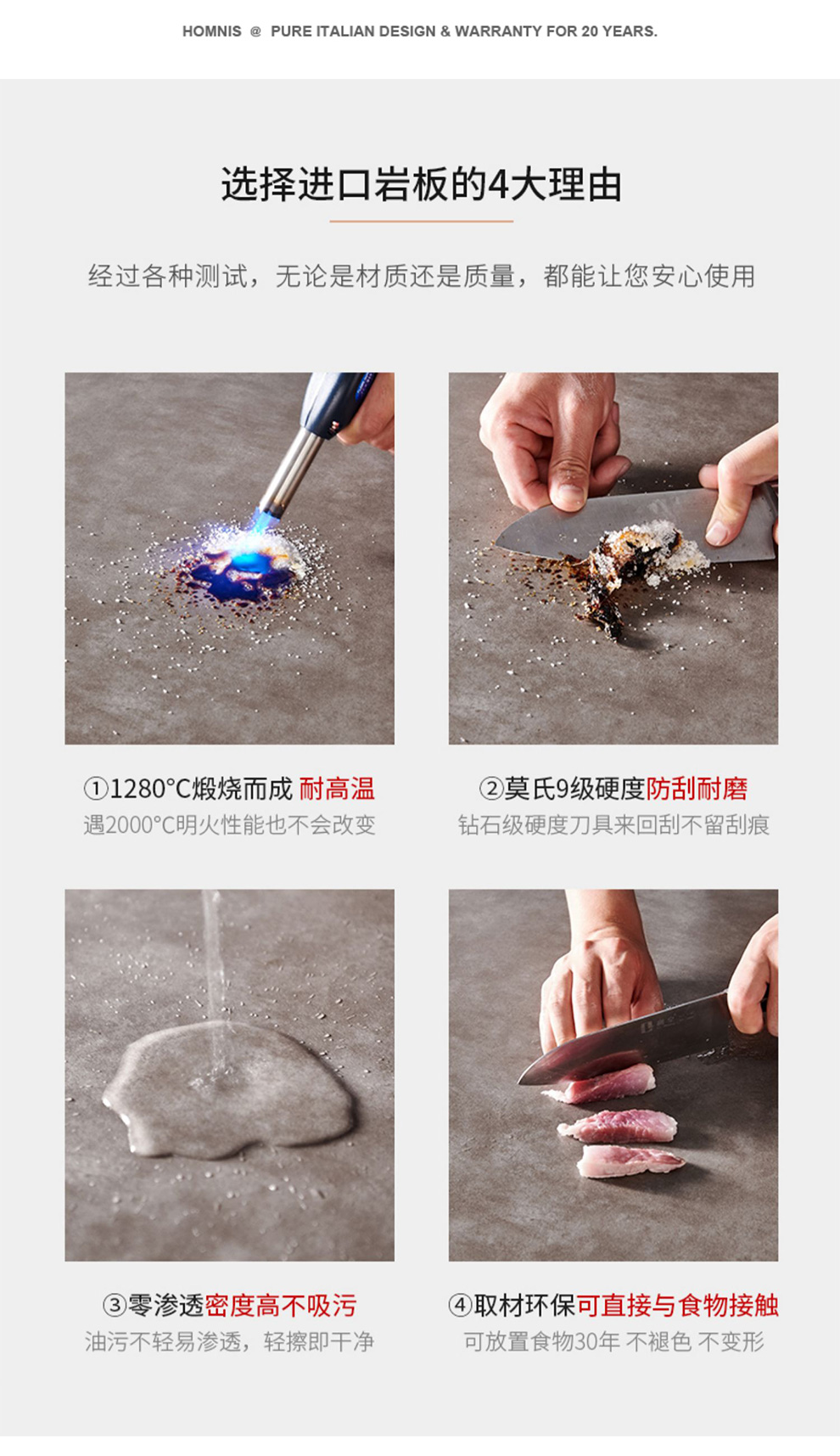 HOMNIS @ PURE ITALIAN DESIGN & WARRANTY FOR 20 YEARS.

选择进口岩板的4大理由

经过各种测试，无论是材质还是质量，都能让您安心使用

①1280°C煅烧而成 耐高温
遇2000°C明火性能也不会改变

②莫氏9级硬度防刮耐磨
钻石级硬度刀具来回刮不留刮痕

③零渗透密度高不吸污
油污不轻易渗透，轻擦即干净

④取材环保可直接与食物接触
可放置食物30年 不褪色 不变形