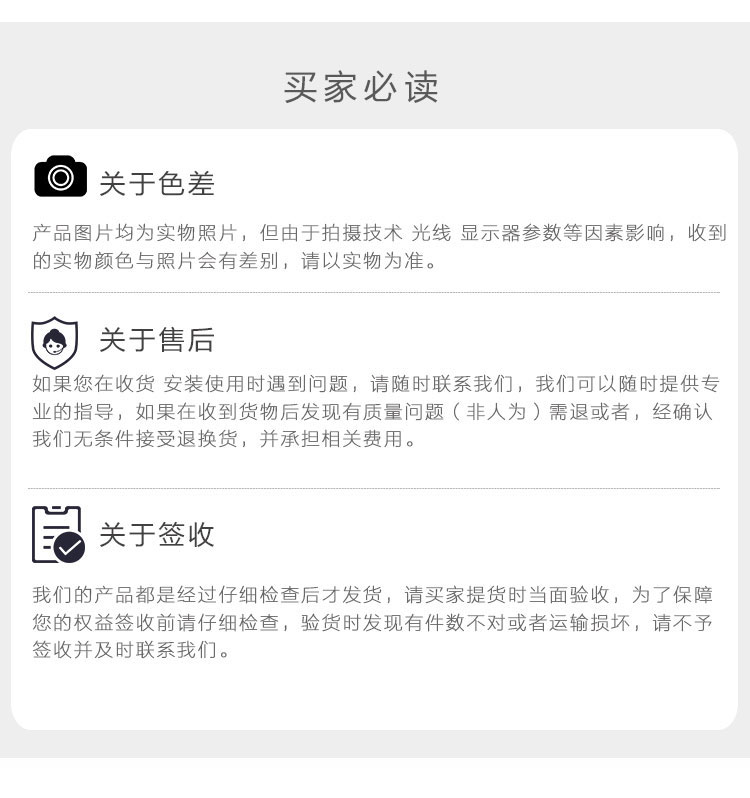 买家必读

关于色差

产品图片均为实物照片，但由于拍摄技术 光线 显示器参数等因素影响，收到的实物颜色与照片会有差别，请以实物为准。

关于售后

如果您在收货 安装使用时遇到问题，请随时联系我们，我们可以随时提供专业的指导，如果在收到货物后发现有质量问题（非人为）需退或者，经确认我们无条件接受退换货，并承担相关费用。

关于签收

我们的产品都是经过仔细检查后才发货，请买家提货时当面验收，为了保障您的权益签收前请仔细检查，验货时发现有件数不对或者运输损坏，请不予签收并及时联系我们。