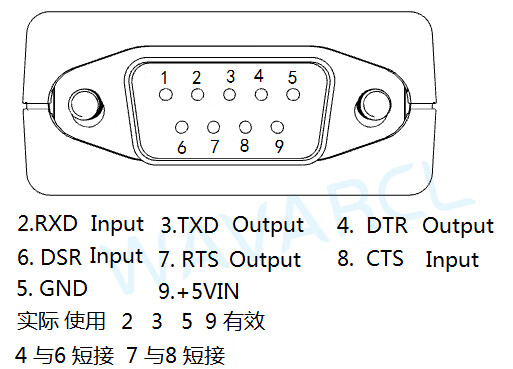 1 2 3 4 5
6 7 8 9

WAVARCL

2.RXD Input 3.TXD Output 4. DTR Output
6. DSR Input 7. RTS Output 8. CTS Input
5. GND 9.+5VIN
实际 使用 2 3 5 9 有效
4 与6 短接 7 与8 短接