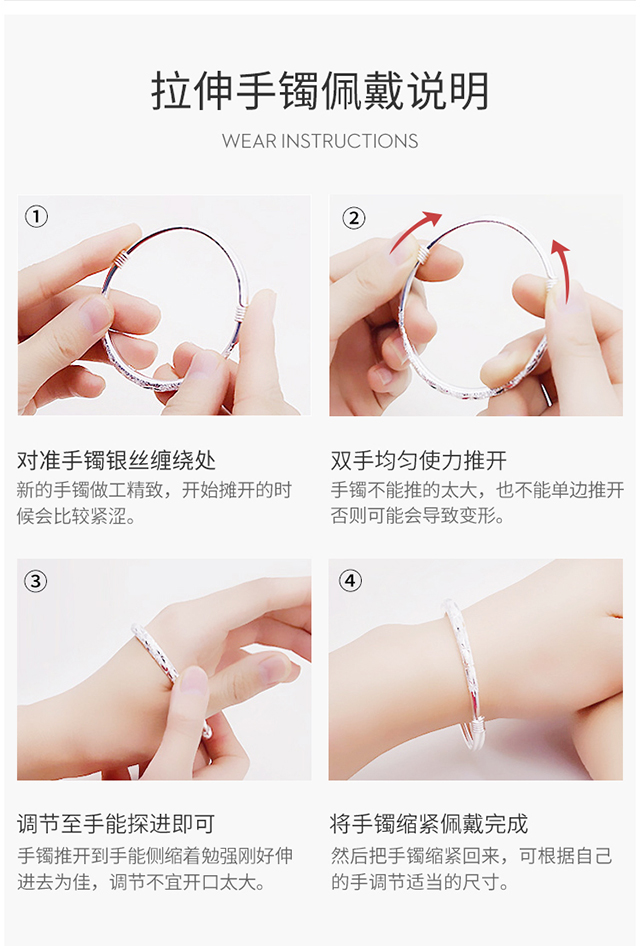 拉伸手镯佩戴说明

WEAR INSTRUCTIONS

①

对准手镯银丝缠绕处

新的手镯做工精致，开始摊开的时候会比较紧涩。

②

双手均匀使力推开

手镯不能推的太大，也不能单边推开否则可能会导致变形。

③

调节至手能探进即可

手镯推开到手能侧缩着勉强刚好伸进去为佳，调节不宜开口太大。

④

将手镯缩紧佩戴完成

然后把手镯缩紧回来，可根据自己的手调节适当的尺寸。