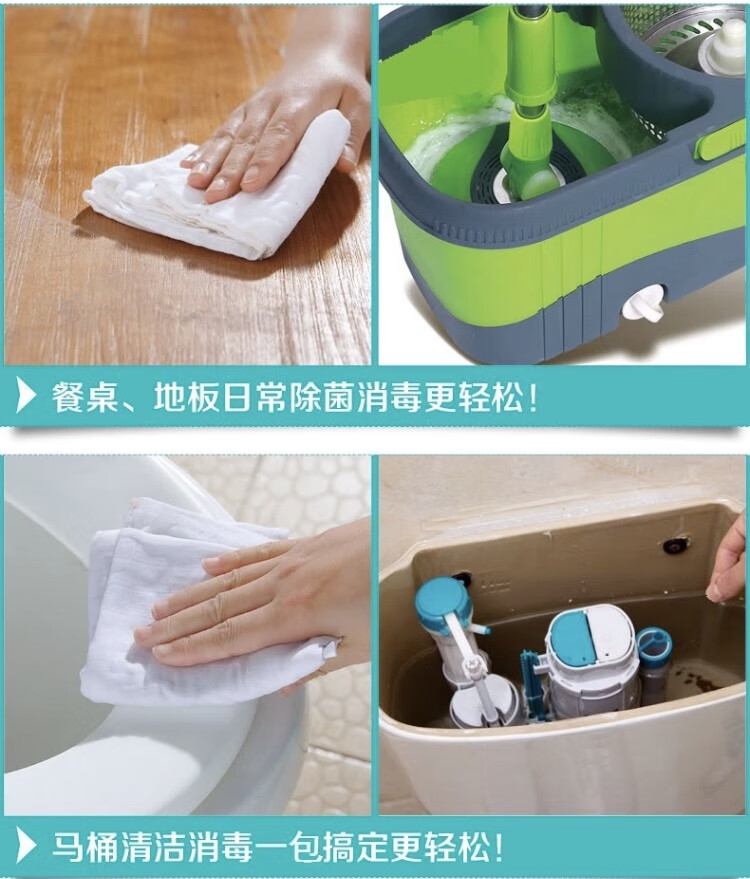 餐桌、地板日常除菌消毒更轻松!

马桶清洁消毒一包搞定更轻松!