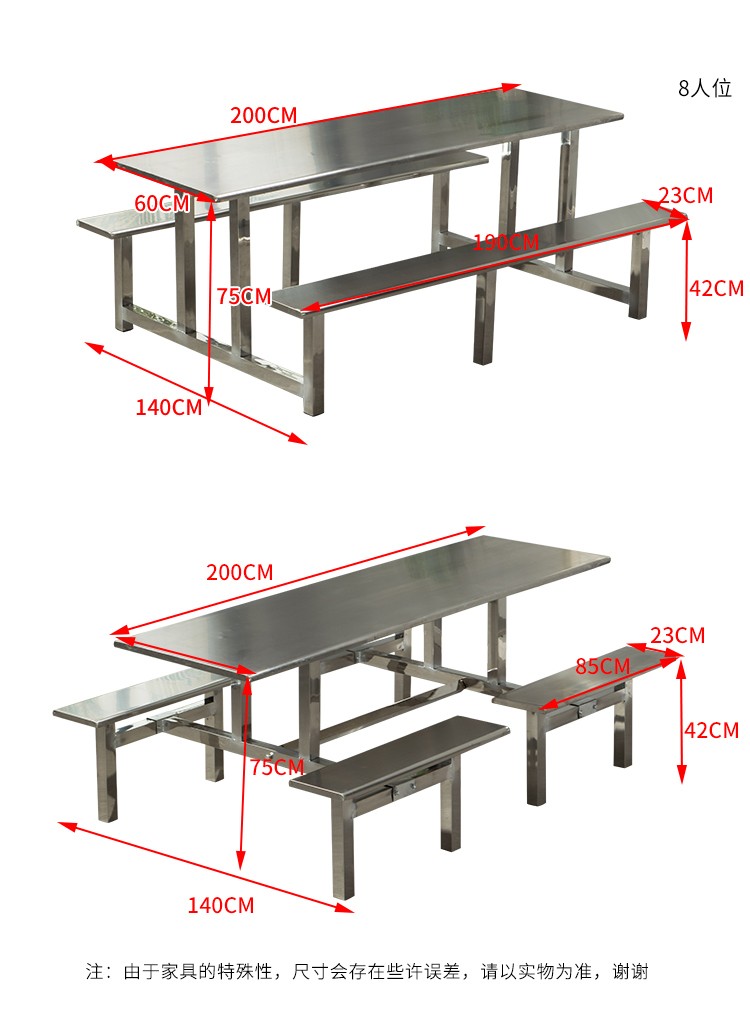 8人位

200CM

60CM

23CM

190CM

75CM

42CM

140CM

200CM

23CM

85CM

42CM

75CM

140CM

注：由于家具的特殊性，尺寸会存在些许误差，请以实物为准，谢谢