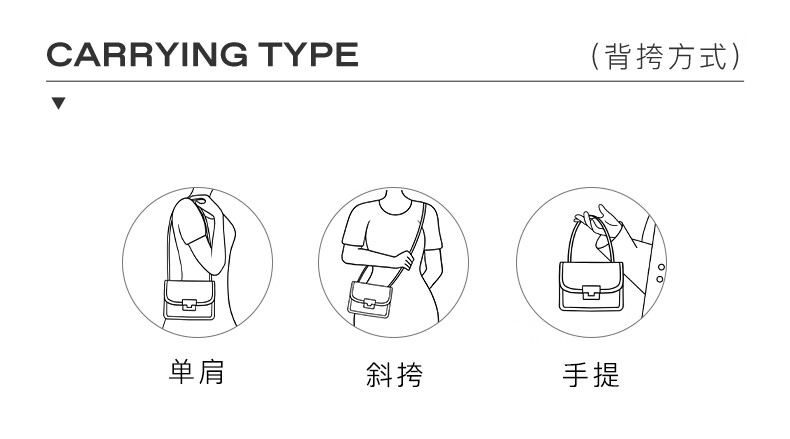 CARRYING TYPE （背挎方式）

▼

单肩

斜挎

手提