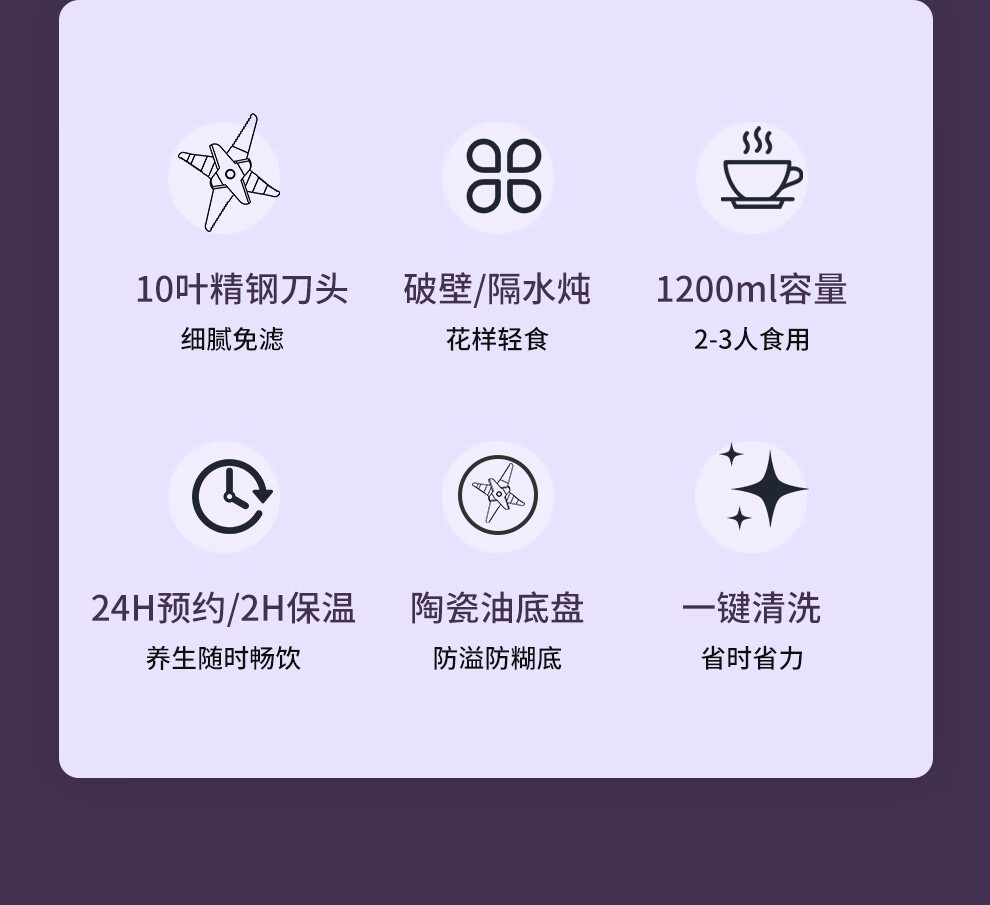 10叶精钢刀头
细腻免滤

破壁/隔水炖
花样轻食

1200ml容量
2-3人食用

24H预约/2H保温
养生随时畅饮

陶瓷油底盘
防溢防糊底

一键清洗
省时省力