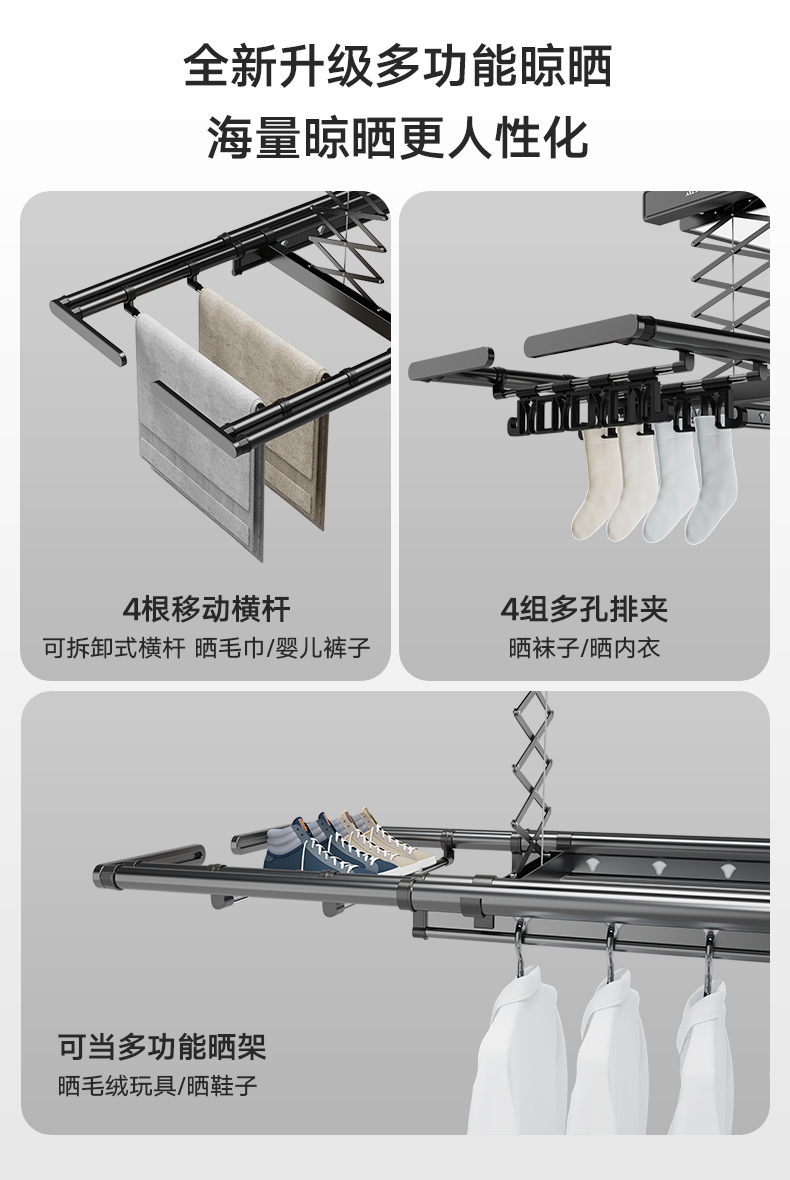 全新升级多功能晾晒
海量晾晒更人性化

4根移动横杆
可拆卸式横杆 晒毛巾/婴儿裤子

4组多孔排夹
晒袜子/晒内衣

可当多功能晒架
晒毛绒玩具/晒鞋子