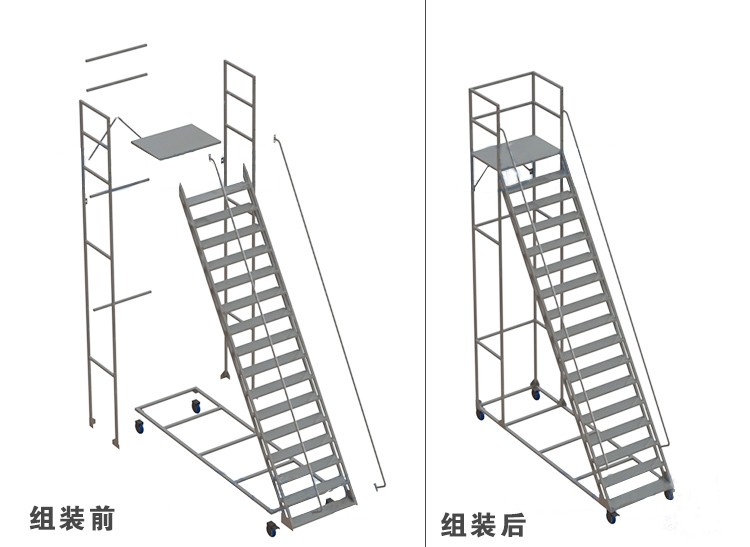 组装前

组装后