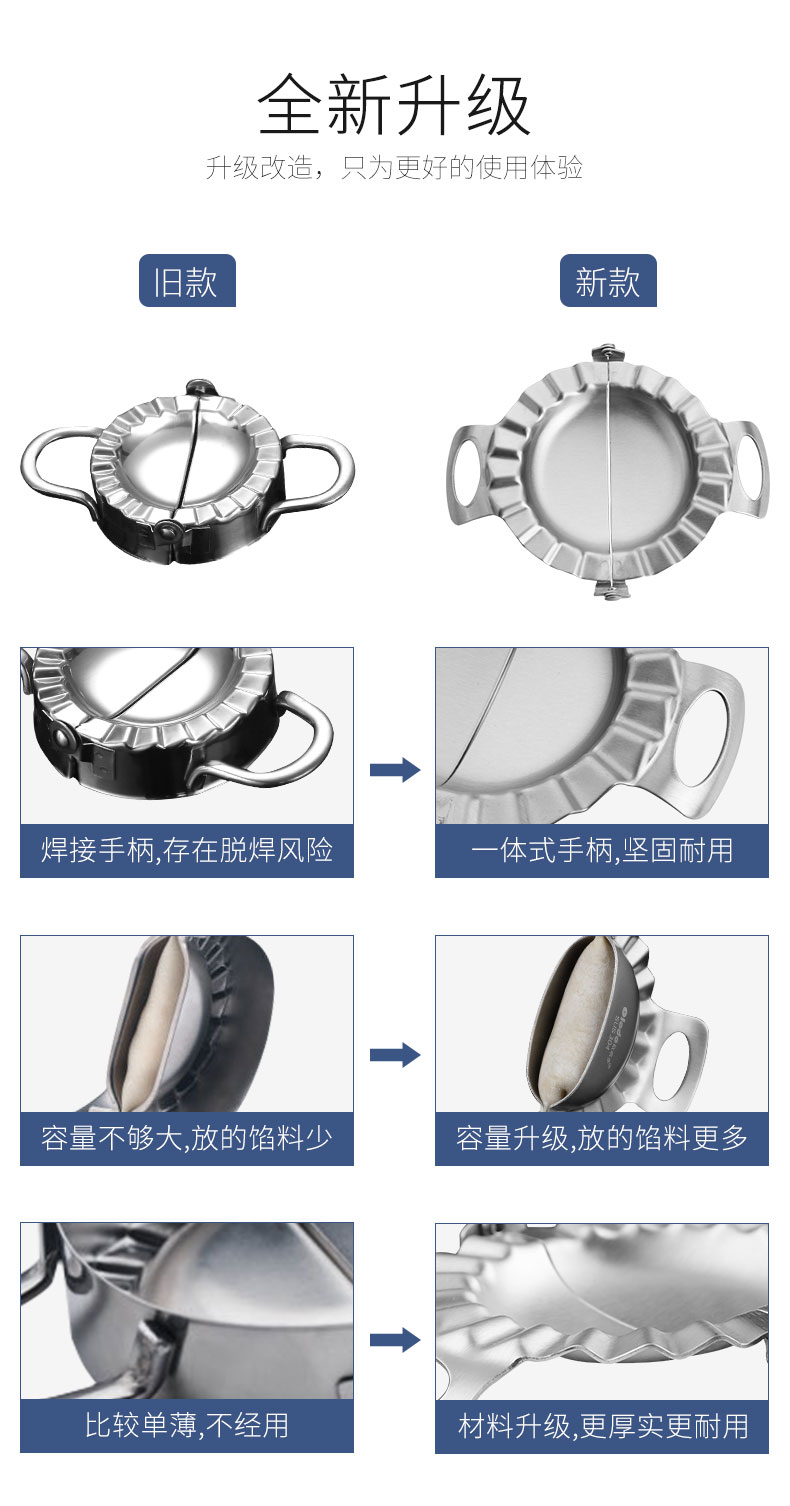 全新升级

升级改造，只为更好的使用体验

旧款

新款

焊接手柄,存在脱焊风险

一体式手柄,坚固耐用

容量不够大,放的馅料少

容量升级,放的馅料更多

比较单薄,不经用

材料升级,更厚实更耐用