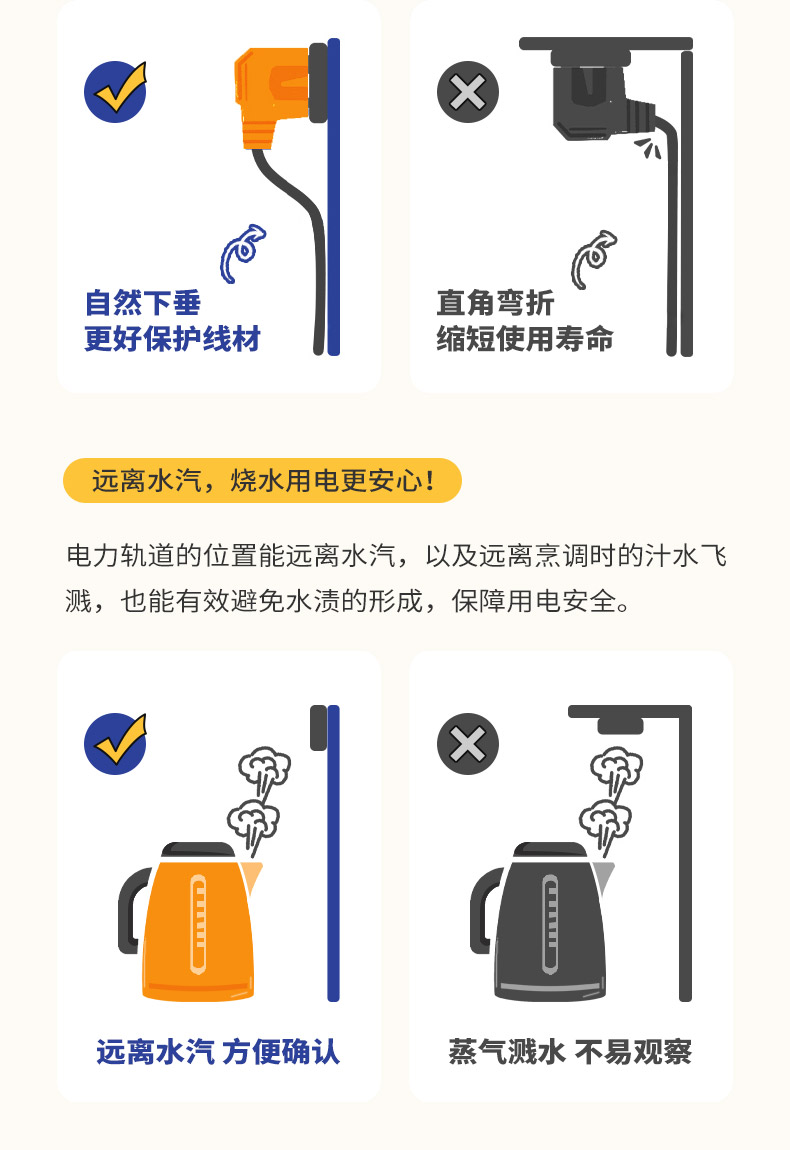 自然下垂
更好保护线材

直角弯折
缩短使用寿命

远离水汽，烧水用电更安心！

电力轨道的位置能远离水汽，以及远离烹调时的汁水飞溅，也能有效避免水渍的形成，保障用电安全。

远离水汽 方便确认

蒸气溅水 不易观察