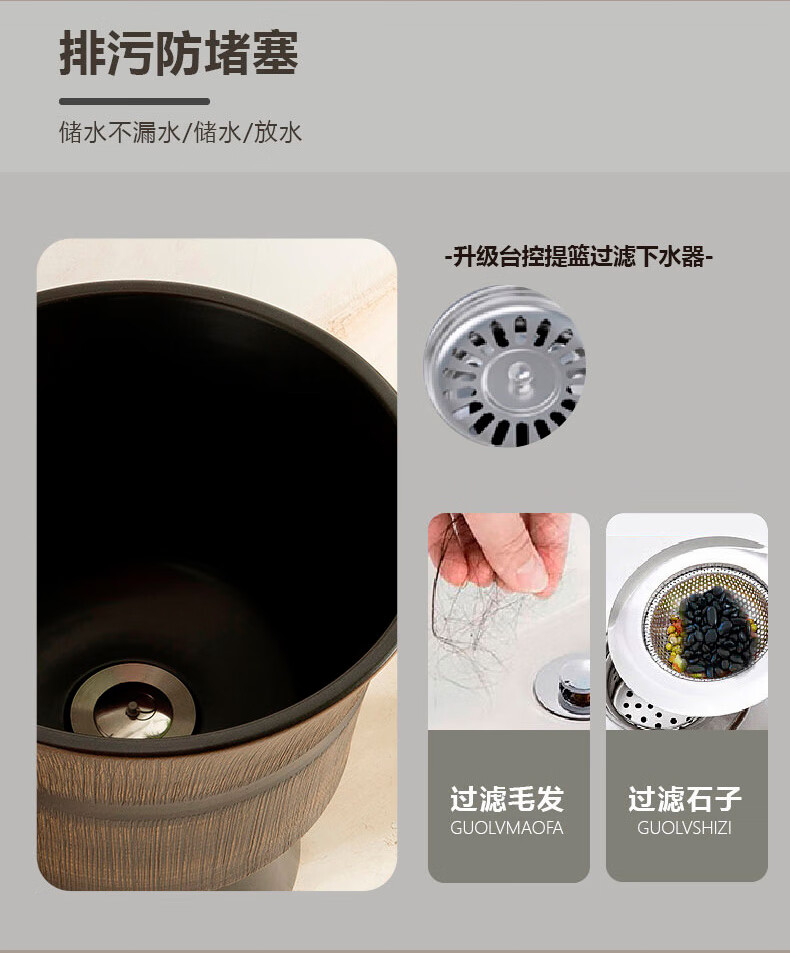 排污防堵塞

储水不漏水/储水/放水

-升级台控提篮过滤下水器-

过滤毛发
GUOLVMAOFA

过滤石子
GUOLVSHIZI