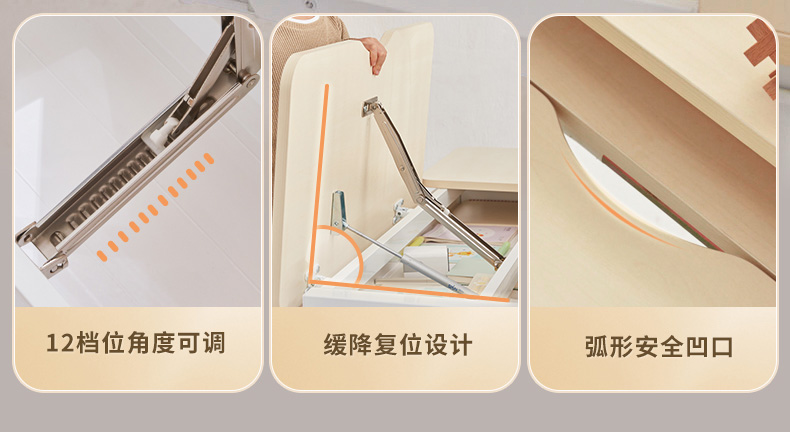 12档位角度可调

缓降复位设计

弧形安全凹口