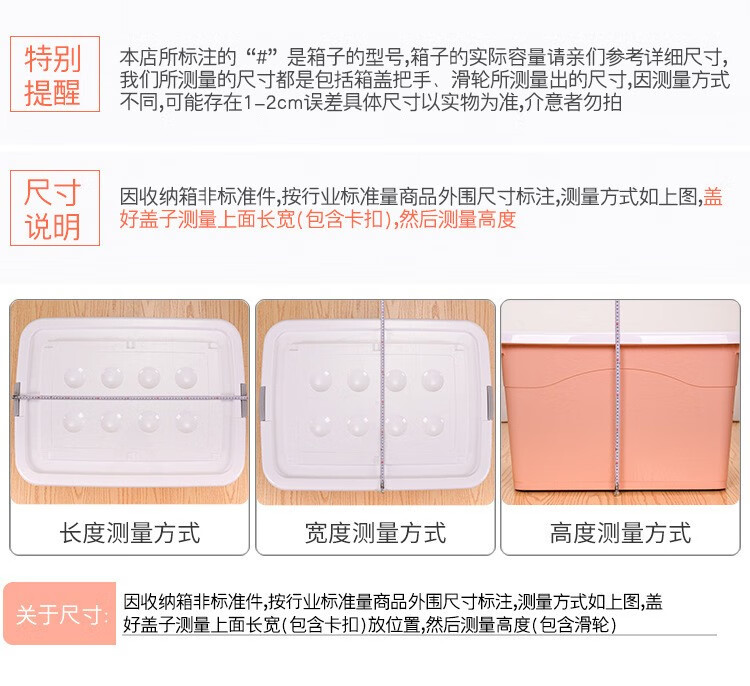 特别提醒

本店所标注的“#”是箱子的型号,箱子的实际容量请亲们参考详细尺寸,我们所测量的尺寸都是包括箱盖把手、滑轮所测量出的尺寸,因测量方式不同,可能存在1-2cm误差具体尺寸以实物为准,介意者勿拍

尺寸说明

因收纳箱非标准件,按行业标准量商品外围尺寸标注,测量方式如上图,盖好盖子测量上面长宽(包含卡扣),然后测量高度

长度测量方式

宽度测量方式

高度测量方式

关于尺寸:

因收纳箱非标准件,按行业标准量商品外围尺寸标注,测量方式如上图,盖好盖子测量上面长宽(包含卡扣)放位置,然后测量高度(包含滑轮)