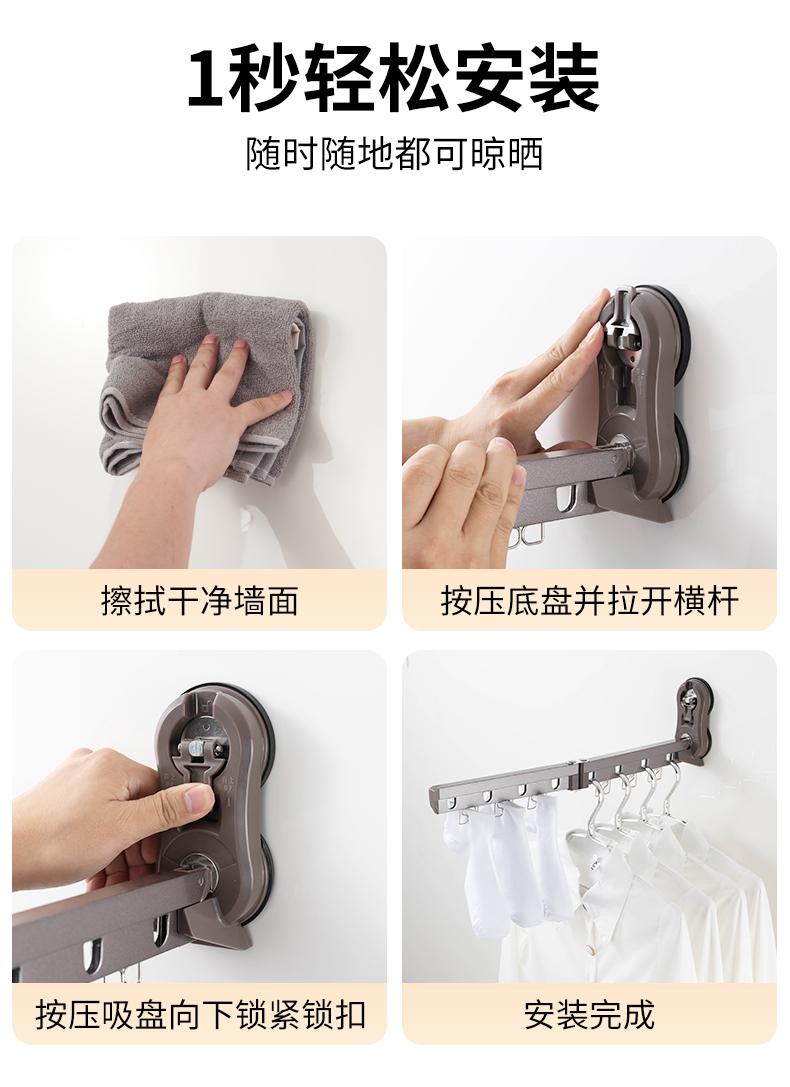 1秒轻松安装

随时随地都可晾晒

擦拭干净墙面

按压底盘并拉开横杆

按压吸盘向下锁紧锁扣

安装完成