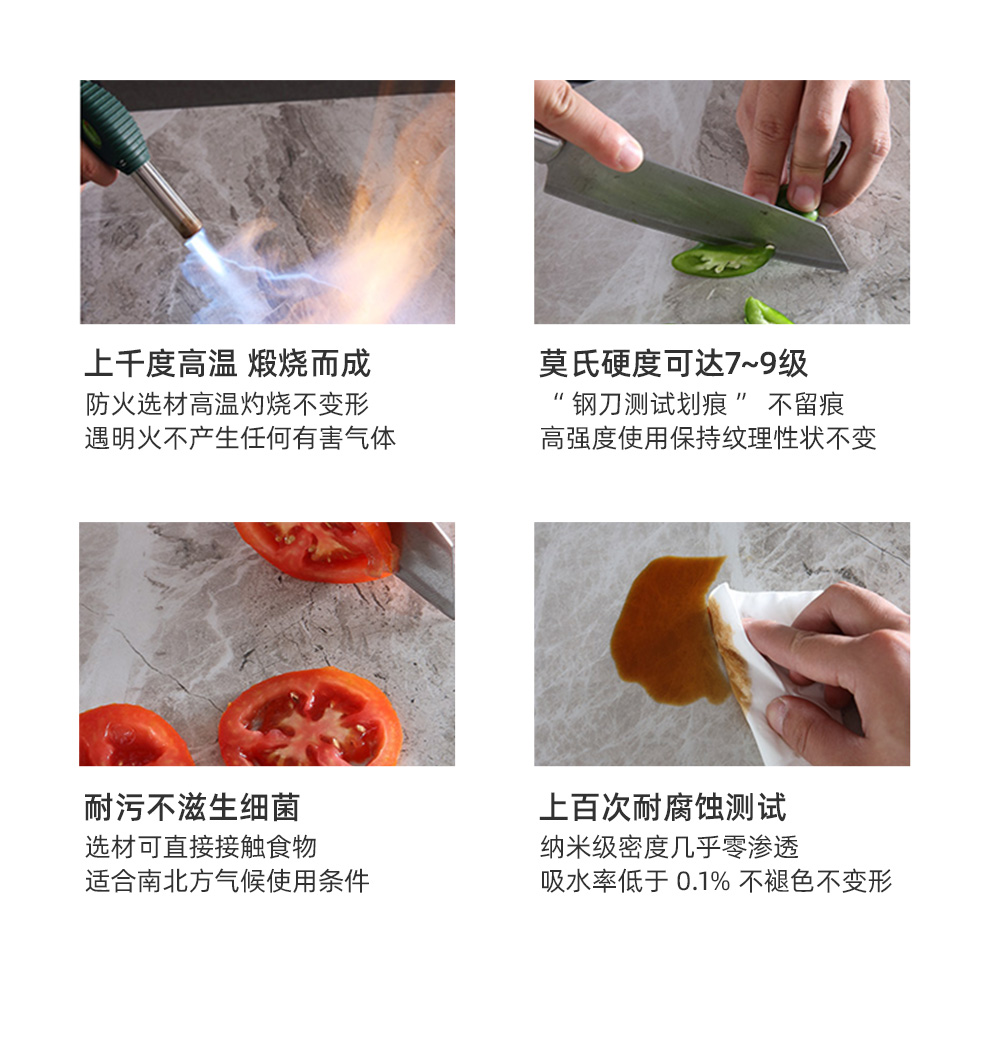 上千度高温 煅烧而成
防火选材高温灼烧不变形
遇明火不产生任何有害气体

莫氏硬度可达7~9级
“ 钢刀测试划痕 ” 不留痕
高强度使用保持纹理性状不变

耐污不滋生细菌
选材可直接接触食物
适合南北方气候使用条件

上百次耐腐蚀测试
纳米级密度几乎零渗透
吸水率低于 0.1% 不褪色不变形