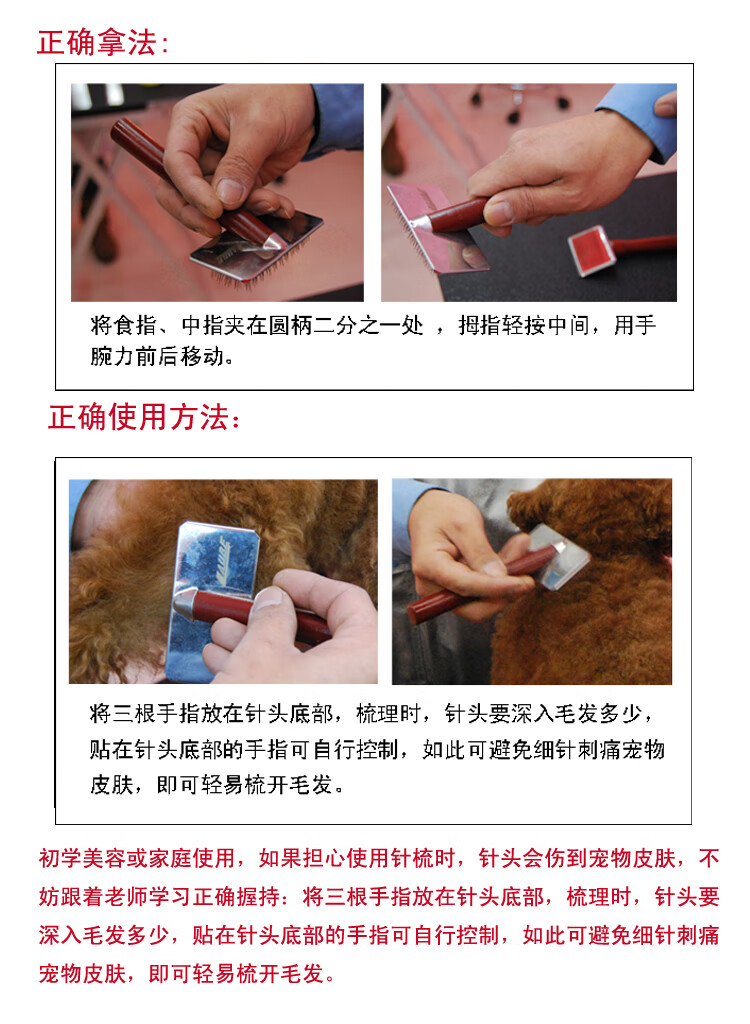 正确拿法：

将食指、中指夹在圆柄二分之一处 ，拇指轻按中间，用手腕力前后移动。

正确使用方法：

将三根手指放在针头底部，梳理时，针头要深入毛发多少，贴在针头底部的手指可自行控制，如此可避免细针刺痛宠物皮肤，即可轻易梳开毛发。

初学美容或家庭使用，如果担心使用针梳时，针头会伤到宠物皮肤，不妨跟着老师学习正确握持：将三根手指放在针头底部，梳理时，针头要深入毛发多少，贴在针头底部的手指可自行控制，如此可避免细针刺痛宠物皮肤，即可轻易梳开毛发。