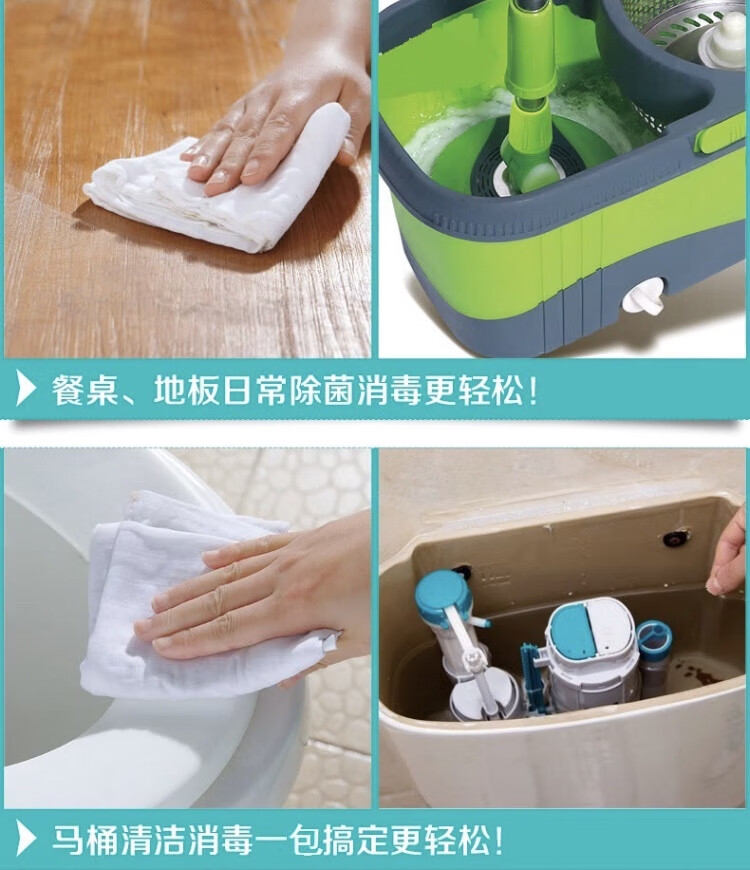 餐桌、地板日常除菌消毒更轻松!

马桶清洁消毒一包搞定更轻松!