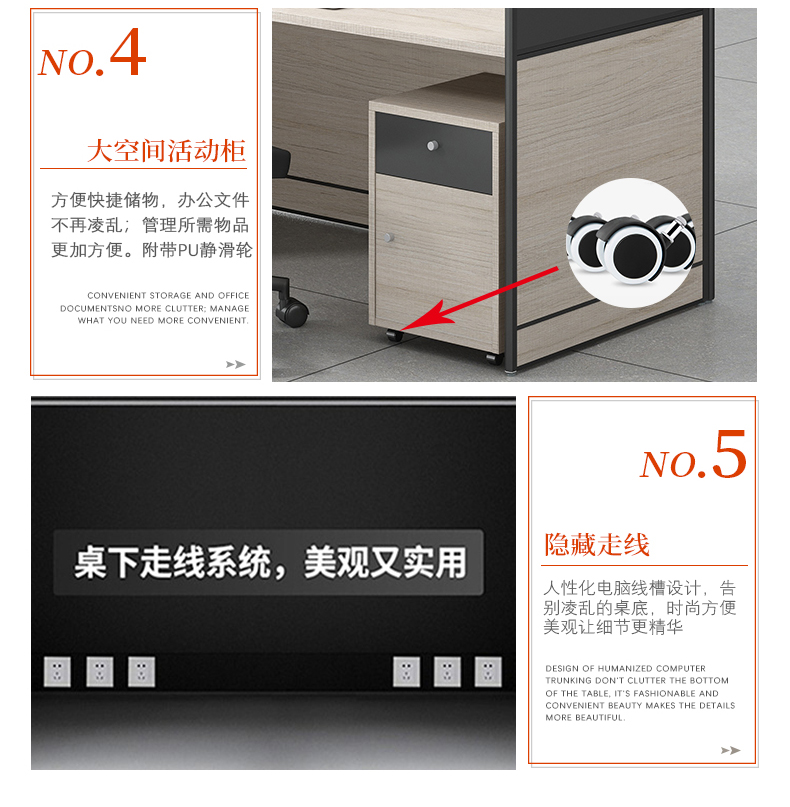 NO.4

大空间活动柜

方便快捷储物，办公文件不再凌乱；管理所需物品更加方便。附带PU静滑轮

CONVENIENT STORAGE AND OFFICE DOCUMENTSNO MORE CLUTTER; MANAGE WHAT YOU NEED MORE CONVENIENT.

桌下走线系统，美观又实用

NO.5

隐藏走线

人性化电脑线槽设计，告别凌乱的桌底，时尚方便美观让细节更精华

DESIGN OF HUMANIZED COMPUTER TRUNKING DON'T CLUTTER THE BOTTOM OF THE TABLE, IT'S FASHIONABLE AND CONVENIENT BEAUTY MAKES THE DETAILS MORE BEAUTIFUL.