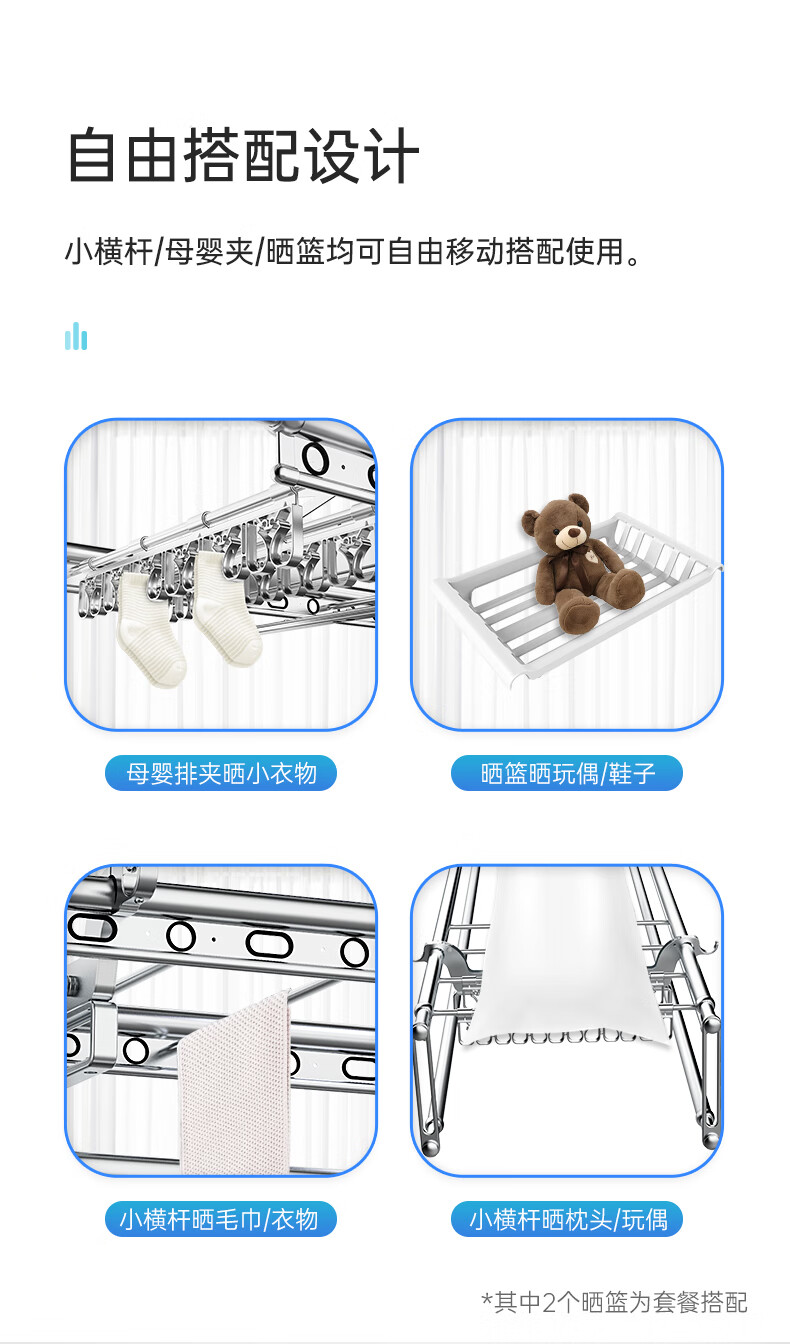 自由搭配设计

小横杆/母婴夹/晒篮均可自由移动搭配使用。

母婴排夹晒小衣物

晒篮晒玩偶/鞋子

小横杆晒毛巾/衣物

小横杆晒枕头/玩偶

*其中2个晒篮为套餐搭配