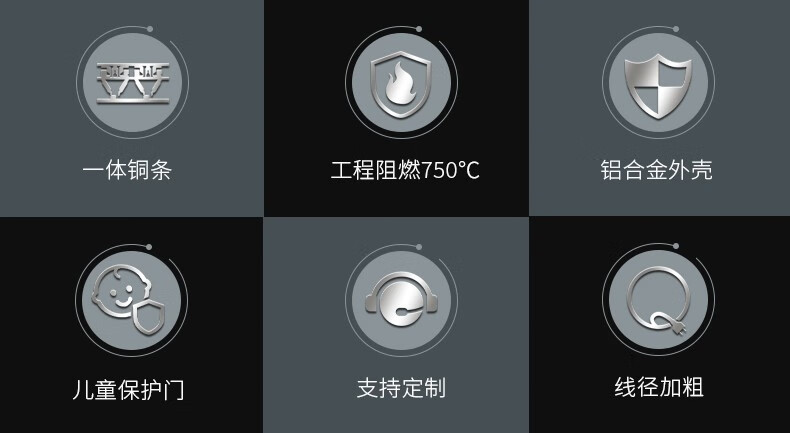 一体铜条

工程阻燃750°C

铝合金外壳

儿童保护门

支持定制

线径加粗