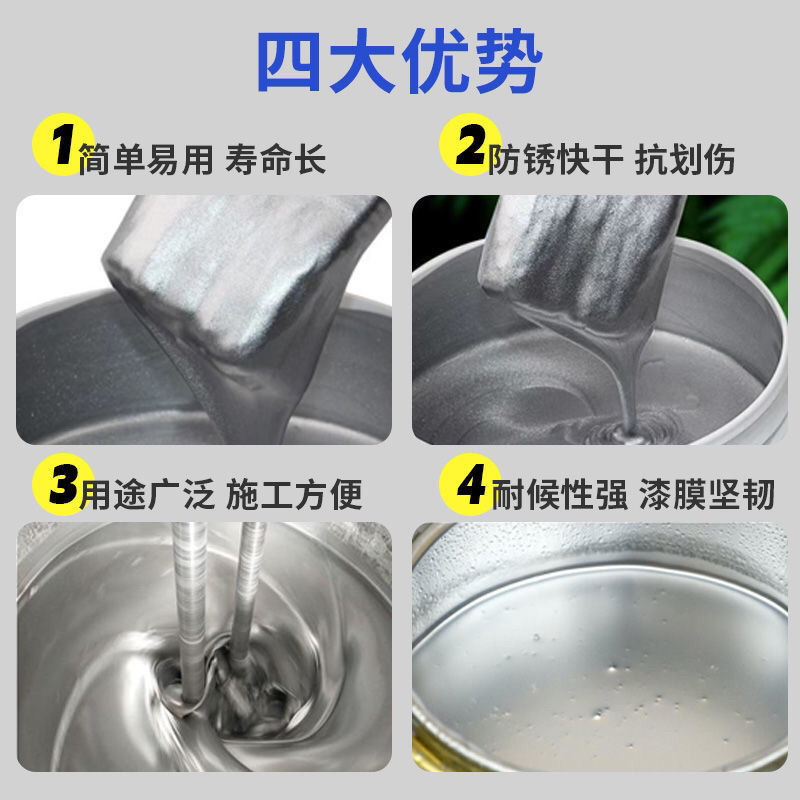 四大优势

1 简单易用 寿命长

2 防锈快干 抗划伤

3 用途广泛 施工方便

4 耐候性强 漆膜坚韧