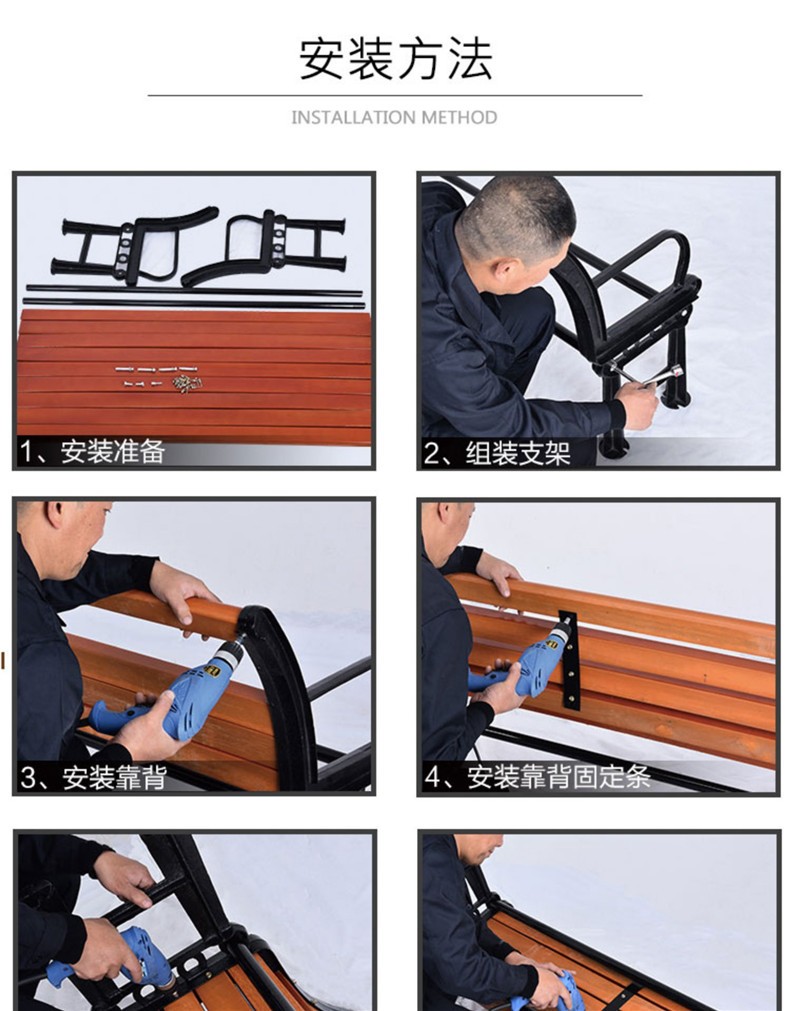 安装方法

INSTALLATION METHOD

1、安装准备

2、组装支架

3、安装靠背

4、安装靠背固定条