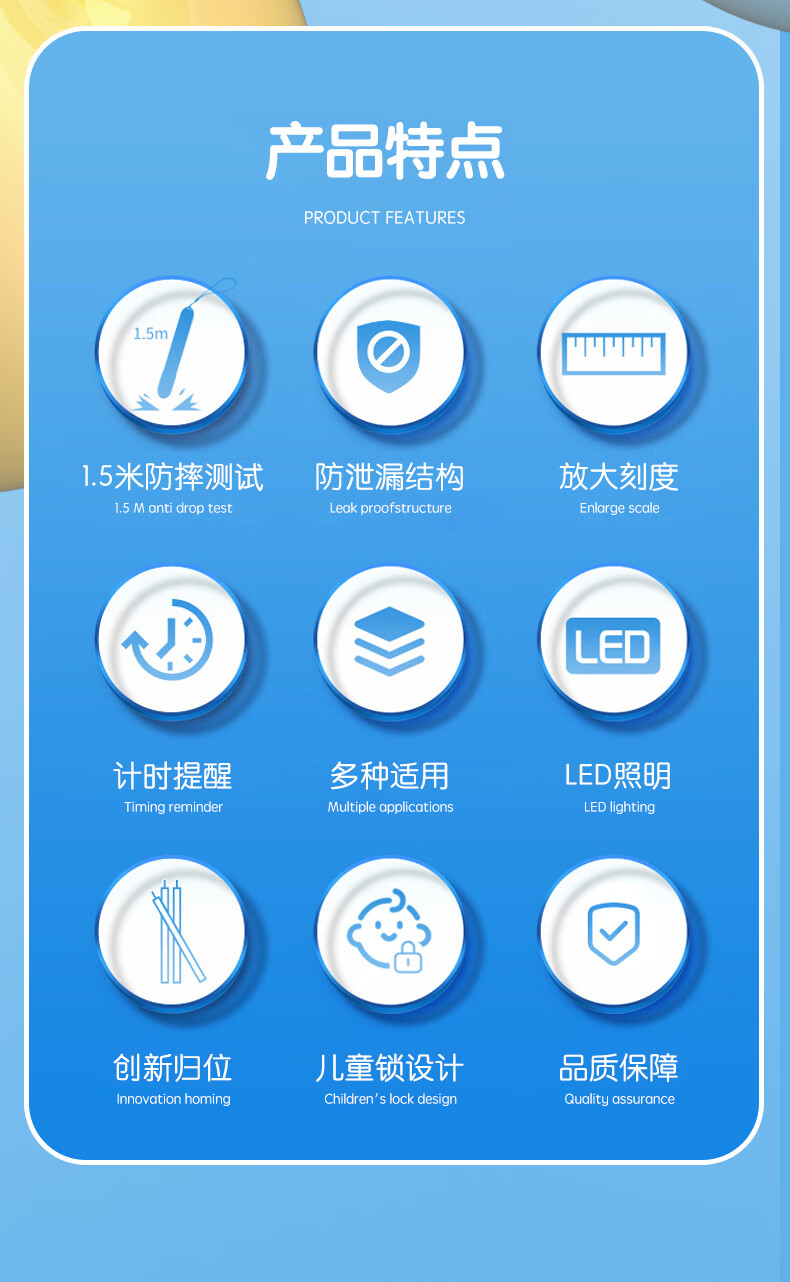 产品特点

PRODUCT FEATURES

1.5m

1.5米防摔测试
1.5 M anti drop test

防泄漏结构
Leak proofstructure

放大刻度
Enlarge scale

计时提醒
Timing reminder

多种适用
Multiple applications

LED

LED照明
LED lighting

创新归位
Innovation homing

儿童锁设计
Children's lock design

品质保障
Quality assurance