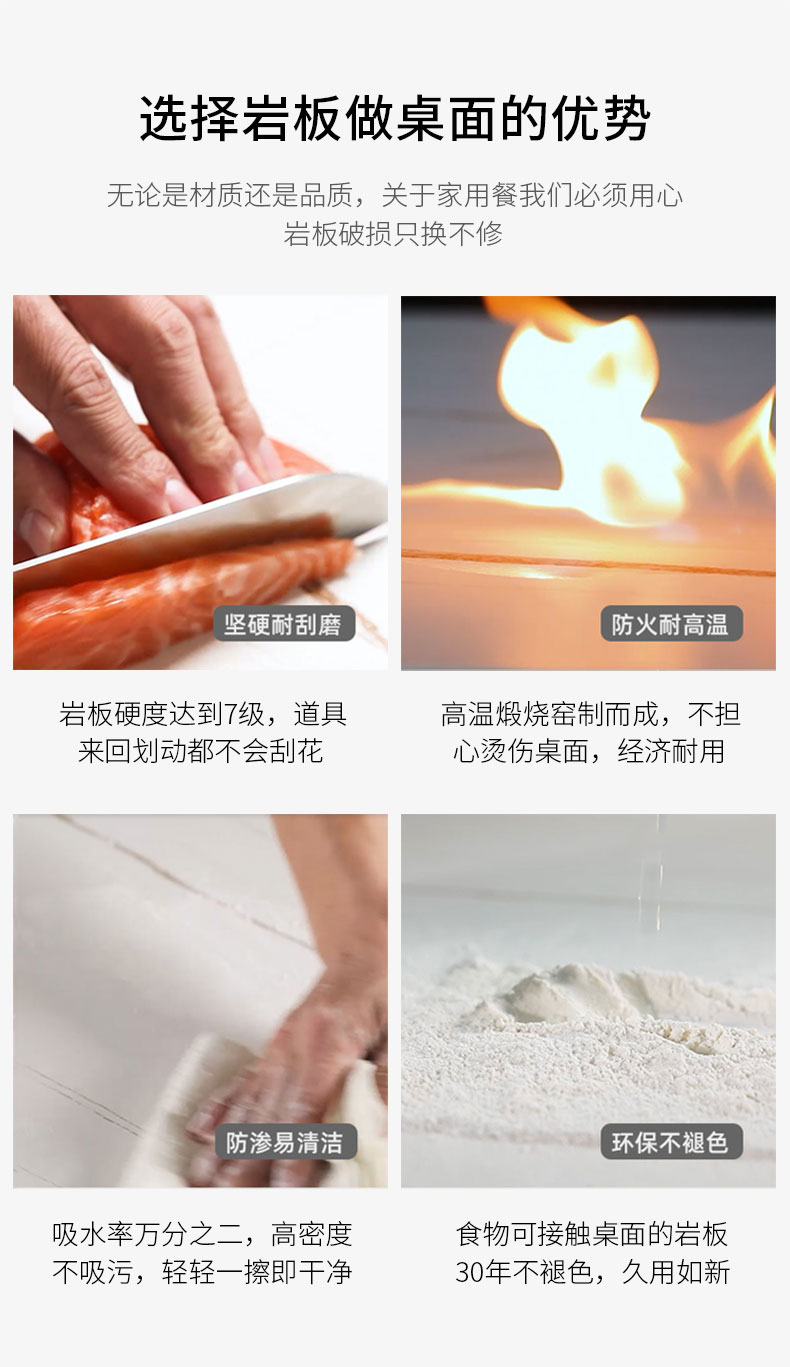 选择岩板做桌面的优势

无论是材质还是品质，关于家用餐我们必须用心
岩板破损只换不修

坚硬耐刮磨

岩板硬度达到7级，道具来回划动都不会刮花

防火耐高温

高温煅烧窑制而成，不担心烫伤桌面，经济耐用

防渗易清洁

吸水率万分之二，高密度不吸污，轻轻一擦即干净

环保不褪色

食物可接触桌面的岩板30年不褪色，久用如新