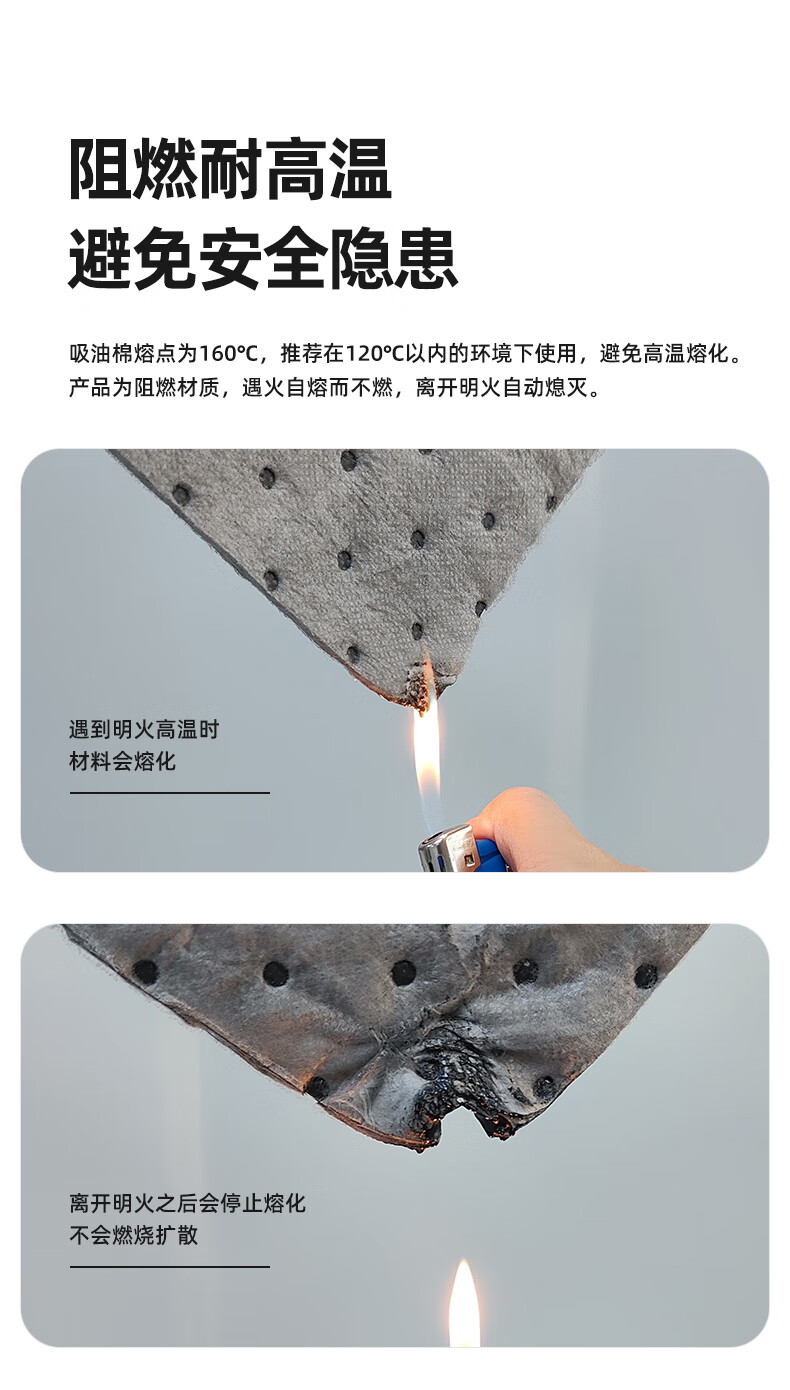 阻燃耐高温
避免安全隐患

吸油棉熔点为160℃，推荐在120℃以内的环境下使用，避免高温熔化。产品为阻燃材质，遇火自熔而不燃，离开明火自动熄灭。

遇到明火高温时
材料会熔化

离开明火之后会停止熔化
不会燃烧扩散