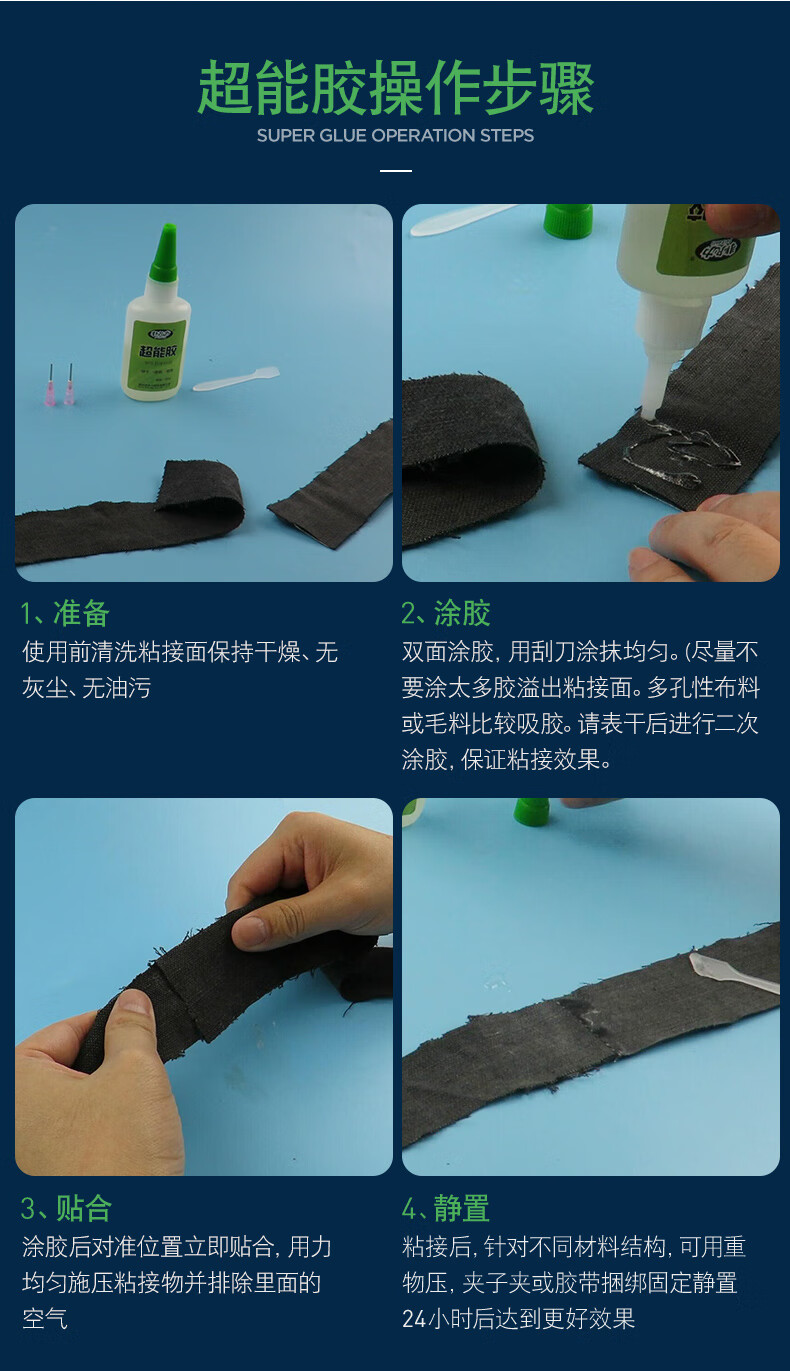 超能胶操作步骤
SUPER GLUE OPERATION STEPS

超能胶

1、准备
使用前清洗粘接面保持干燥、无灰尘、无油污

2、涂胶
双面涂胶，用刮刀涂抹均匀。(尽量不要涂太多胶溢出粘接面。多孔性布料或毛料比较吸胶。请表干后进行二次涂胶，保证粘接效果。

3、贴合
涂胶后对准位置立即贴合，用力均匀施压粘接物并排除里面的空气

4、静置
粘接后，针对不同材料结构，可用重物压，夹子夹或胶带捆绑固定静置24小时后达到更好效果