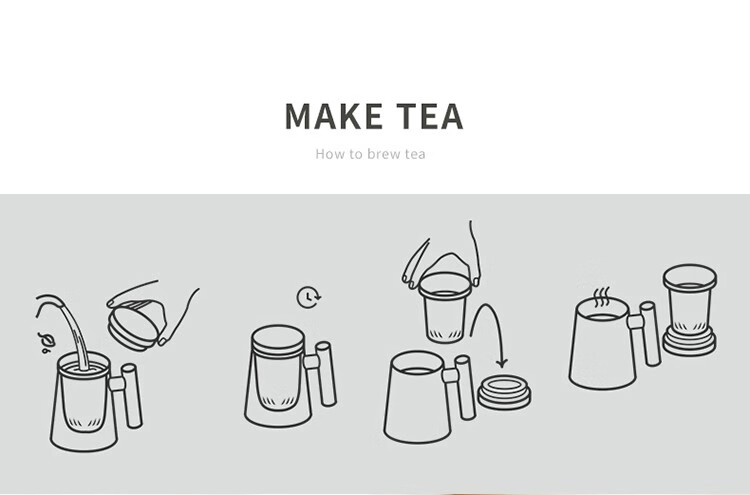 MAKE TEA

How to brew tea