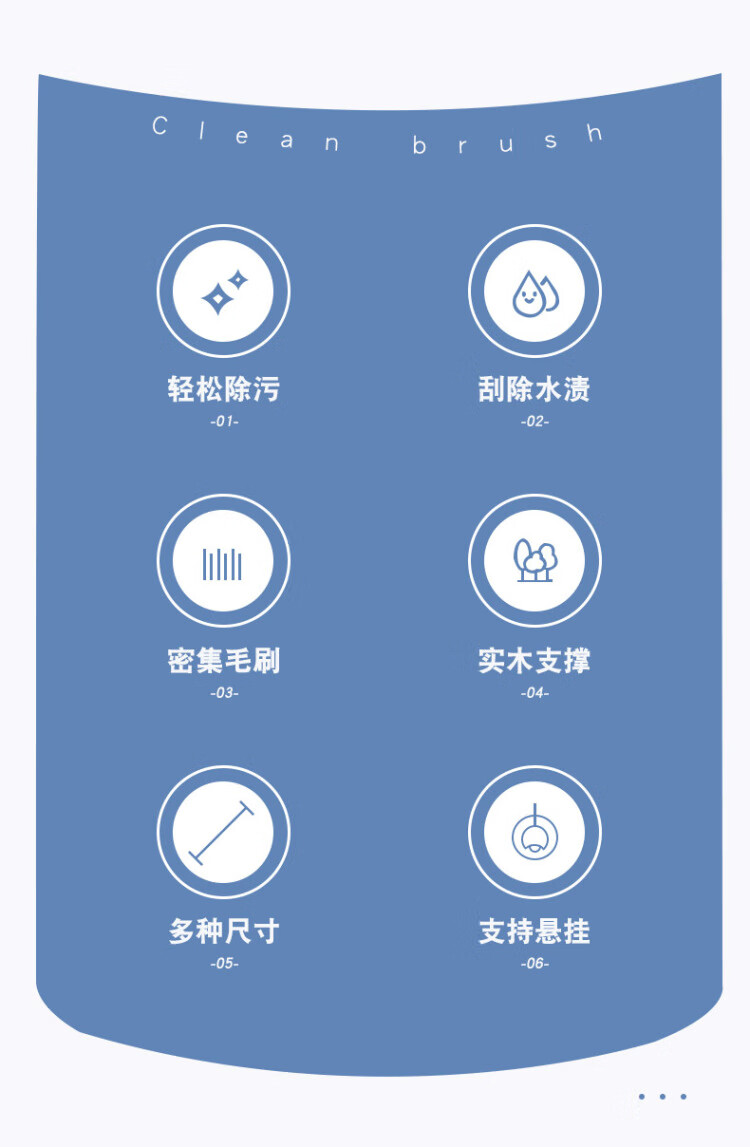 Clean brush

轻松除污
-01-

刮除水渍
-02-

密集毛刷
-03-

实木支撑
-04-

多种尺寸
-05-

支持悬挂
-06-