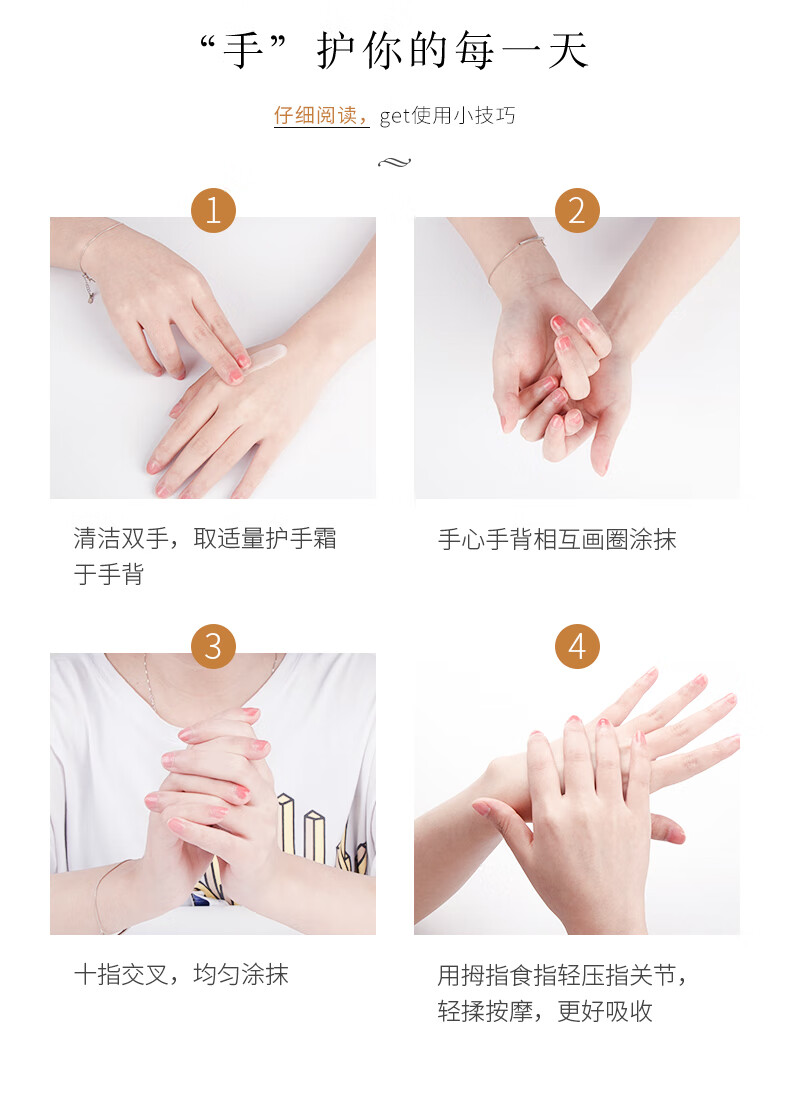 “手”护你的每一天

仔细阅读，get使用小技巧

1

清洁双手，取适量护手霜于手背

2

手心手背相互画圈涂抹

3

十指交叉，均匀涂抹

4

用拇指食指轻压指关节，轻揉按摩，更好吸收