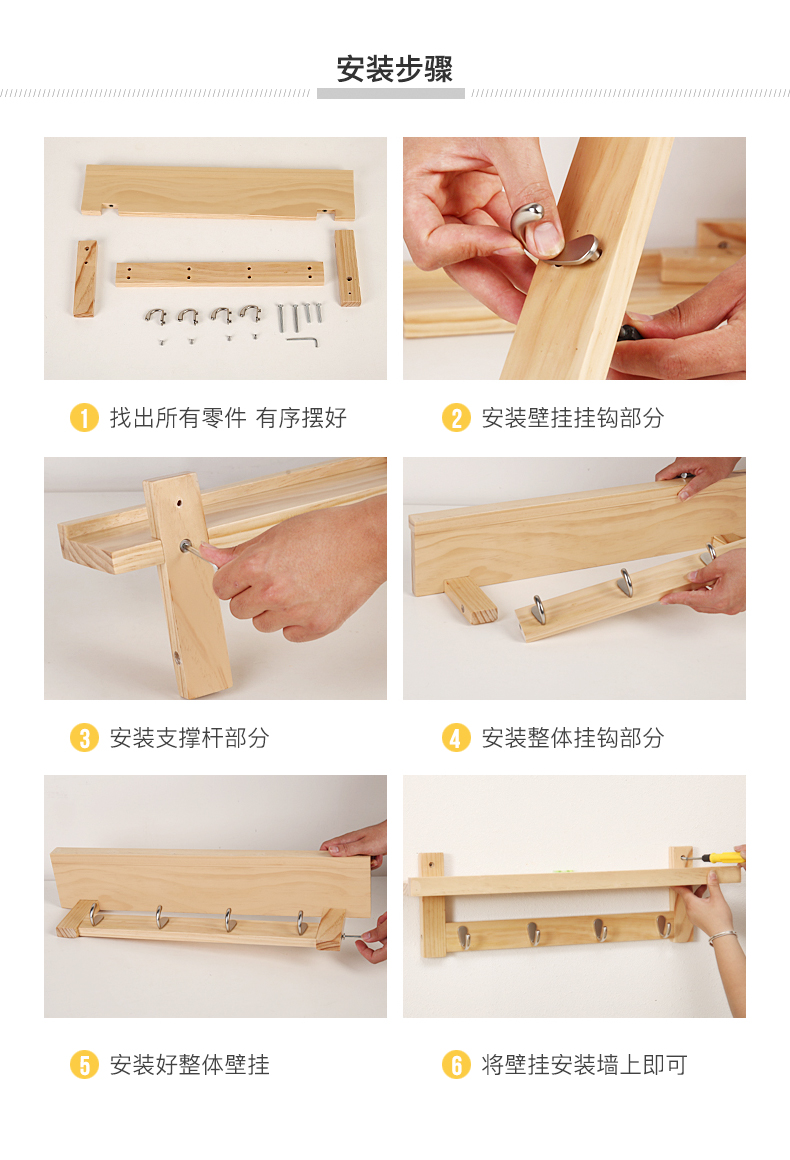 安装步骤

1 找出所有零件 有序摆好

2 安装壁挂挂钩部分

3 安装支撑杆部分

4 安装整体挂钩部分

5 安装好整体壁挂

6 将壁挂安装墙上即可