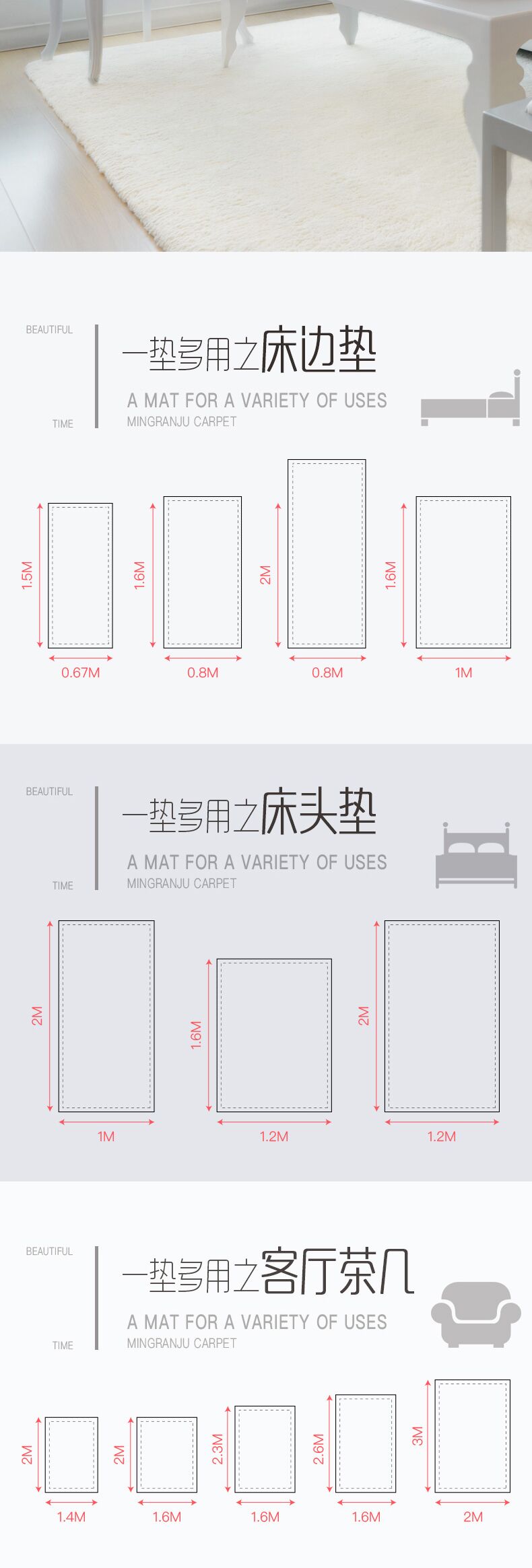 BEAUTIFUL

TIME

一垫多用之床边垫

A MAT FOR A VARIETY OF USES

MINGRANJU CARPET

1.5M

0.67M

1.6M

0.8M

2M

0.8M

1.6M

1M

BEAUTIFUL

TIME

一垫多用之床头垫

A MAT FOR A VARIETY OF USES

MINGRANJU CARPET

2M

1M

1.6M

1.2M

2M

1.2M

BEAUTIFUL

TIME

一垫多用之客厅茶几

A MAT FOR A VARIETY OF USES

MINGRANJU CARPET

2M

1.4M

2M

1.6M

2.3M

1.6M

2.6M

1.6M

3M

2M