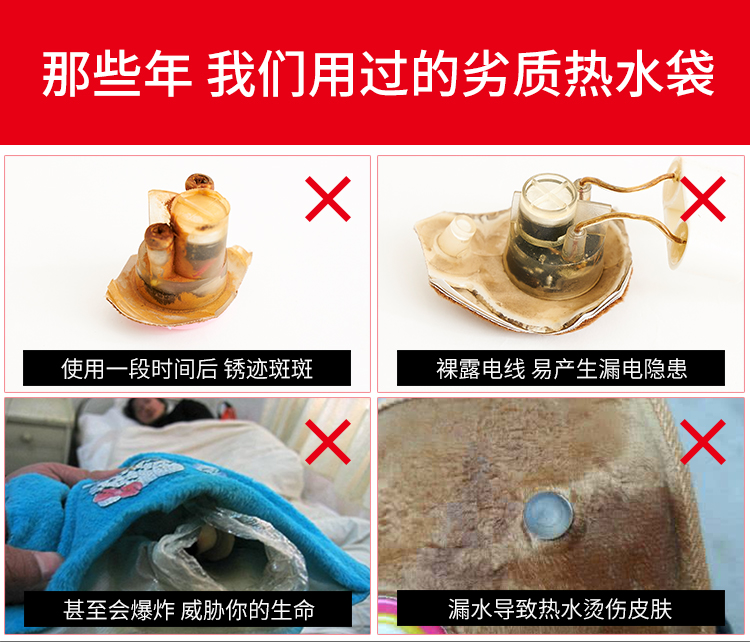 那些年 我们用过的劣质热水袋

使用一段时间后 锈迹斑斑

裸露电线 易产生漏电隐患

甚至会爆炸 威胁你的生命

漏水导致热水烫伤皮肤