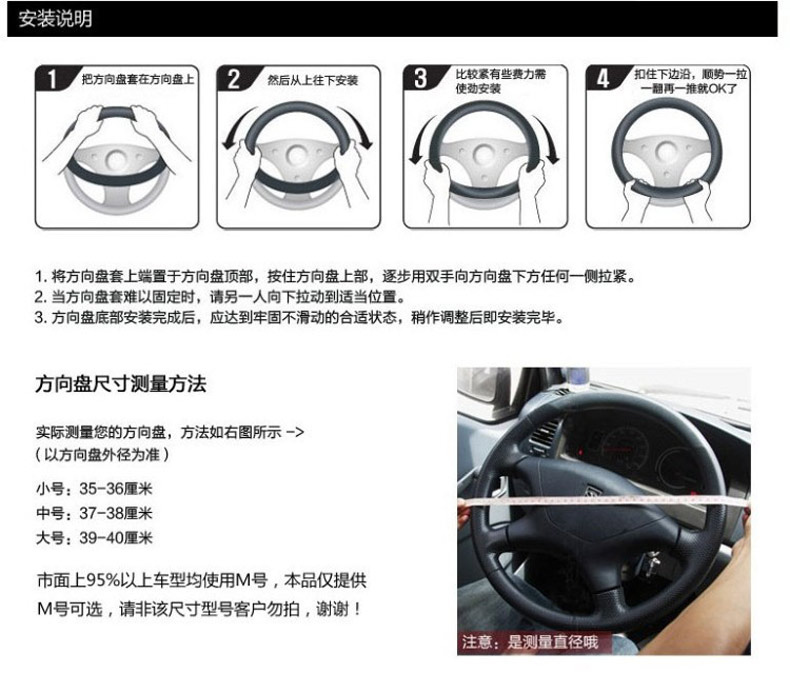 安装说明

1 把方向盘套在方向盘上

2 然后从上往下安装

3 比较紧有些费力需使劲安装

4 扣住下边沿，顺势一拉一翻再一推就OK了

1. 将方向盘套上端置于方向盘顶部，按住方向盘上部，逐步用双手向方向盘下方任何一侧拉紧。
2. 当方向盘套难以固定时，请另一人向下拉动到适当位置。
3. 方向盘底部安装完成后，应达到牢固不滑动的合适状态，稍作调整后即安装完毕。

方向盘尺寸测量方法

实际测量您的方向盘，方法如右图所示 ->
（以方向盘外径为准）

小号：35-36厘米
中号：37-38厘米
大号：39-40厘米

市面上95%以上车型均使用M号，本品仅提供M号可选，请非该尺寸型号客户勿拍，谢谢！

注意：是测量直径哦