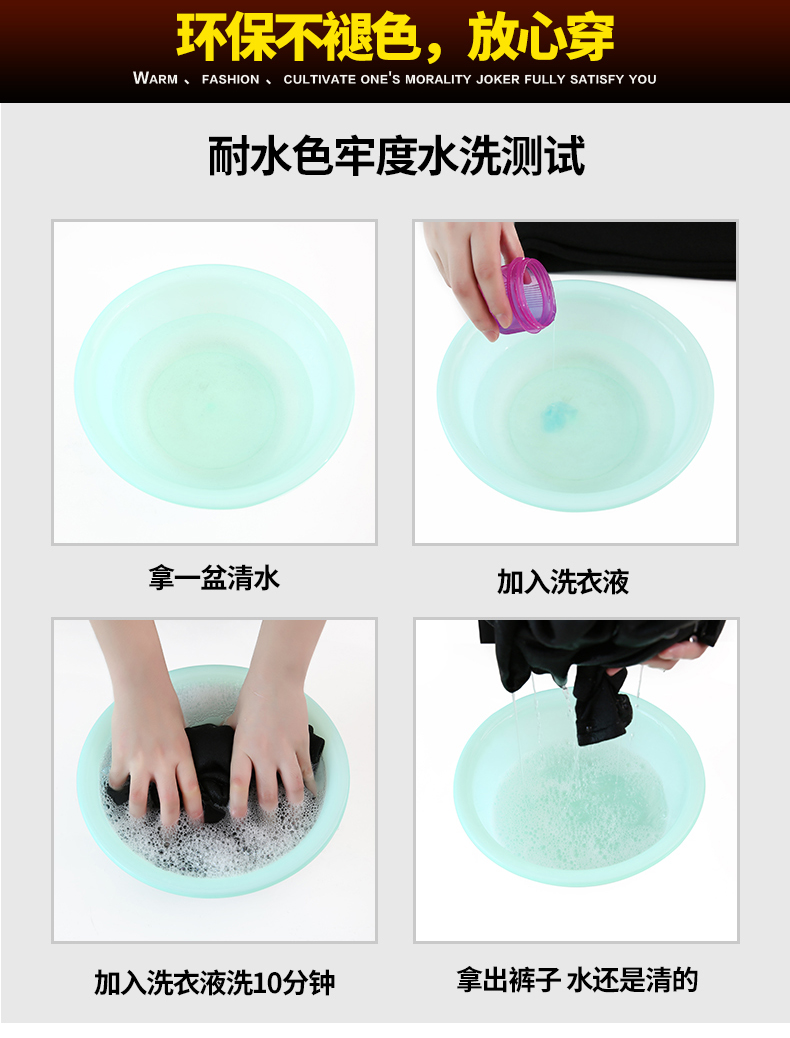 环保不褪色，放心穿

WARM 、 FASHION 、 CULTIVATE ONE'S MORALITY JOKER FULLY SATISFY YOU

耐水色牢度水洗测试

拿一盆清水

加入洗衣液

加入洗衣液洗10分钟

拿出裤子 水还是清的