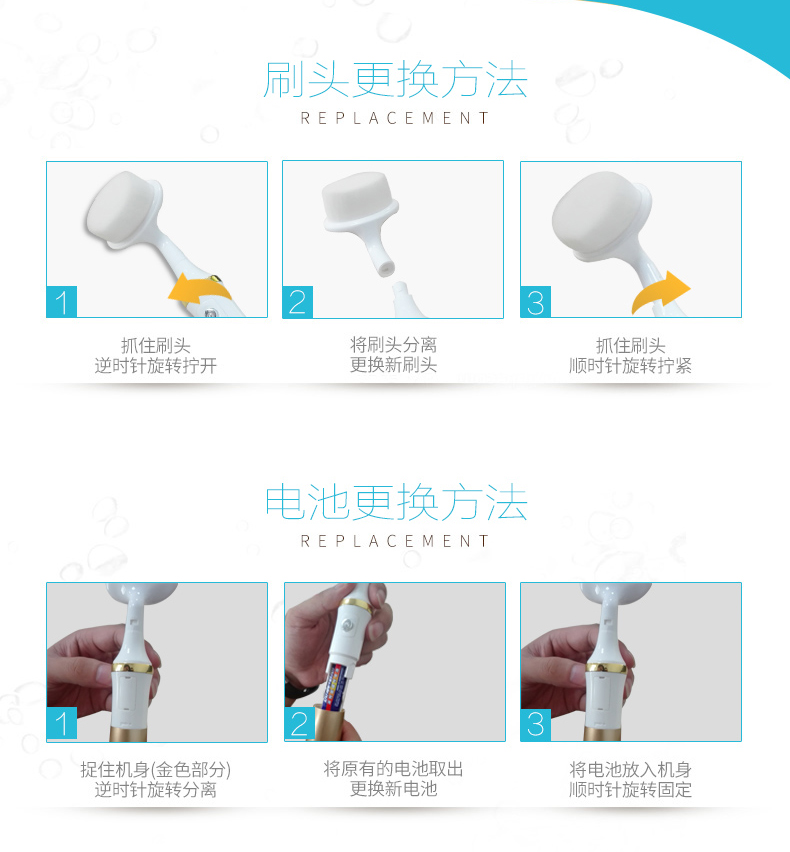 刷头更换方法
REPLACEMENT

1
抓住刷头
逆时针旋转拧开

2
将刷头分离
更换新刷头

3
抓住刷头
顺时针旋转拧紧

电池更换方法
REPLACEMENT

1
捉住机身(金色部分)
逆时针旋转分离

2
将原有的电池取出
更换新电池

3
将电池放入机身
顺时针旋转固定